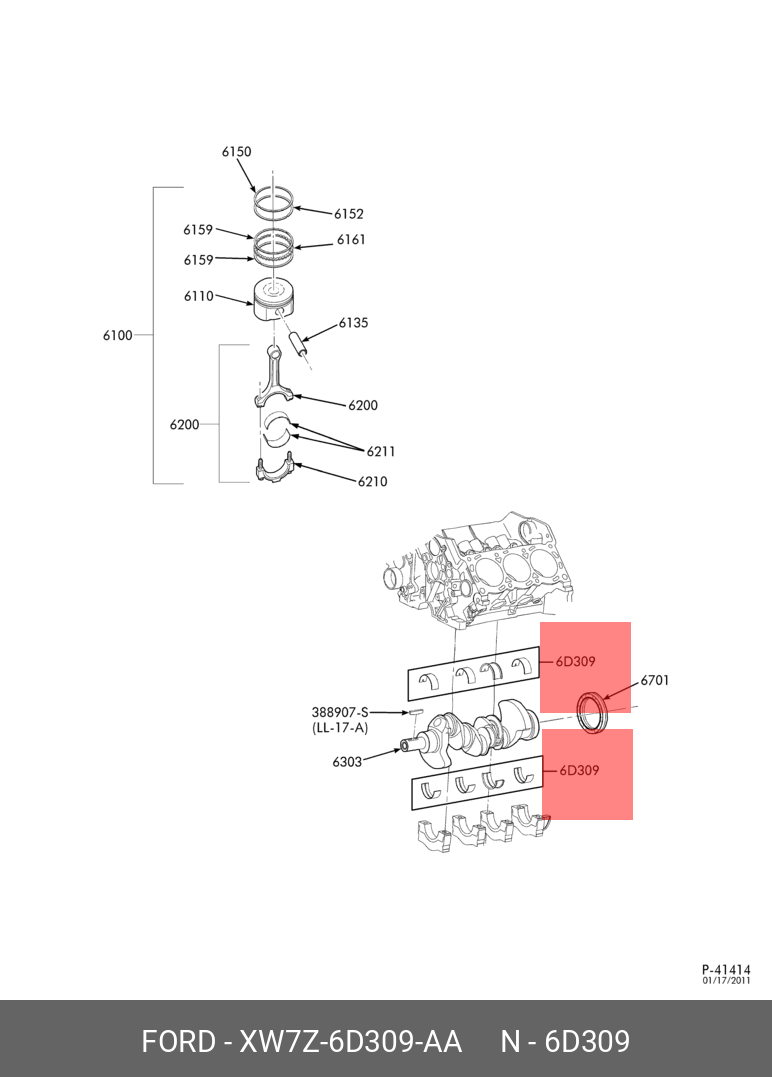 6150
6152
6159
6161
6159
6110
6135
6100
6200
6200
6211
6210
6D309
6701
388907-S
(LL-17-A)
6303
6D309
P-41414
01/17/2011
FORD - XW7Z-6D309-AA N - 6D309