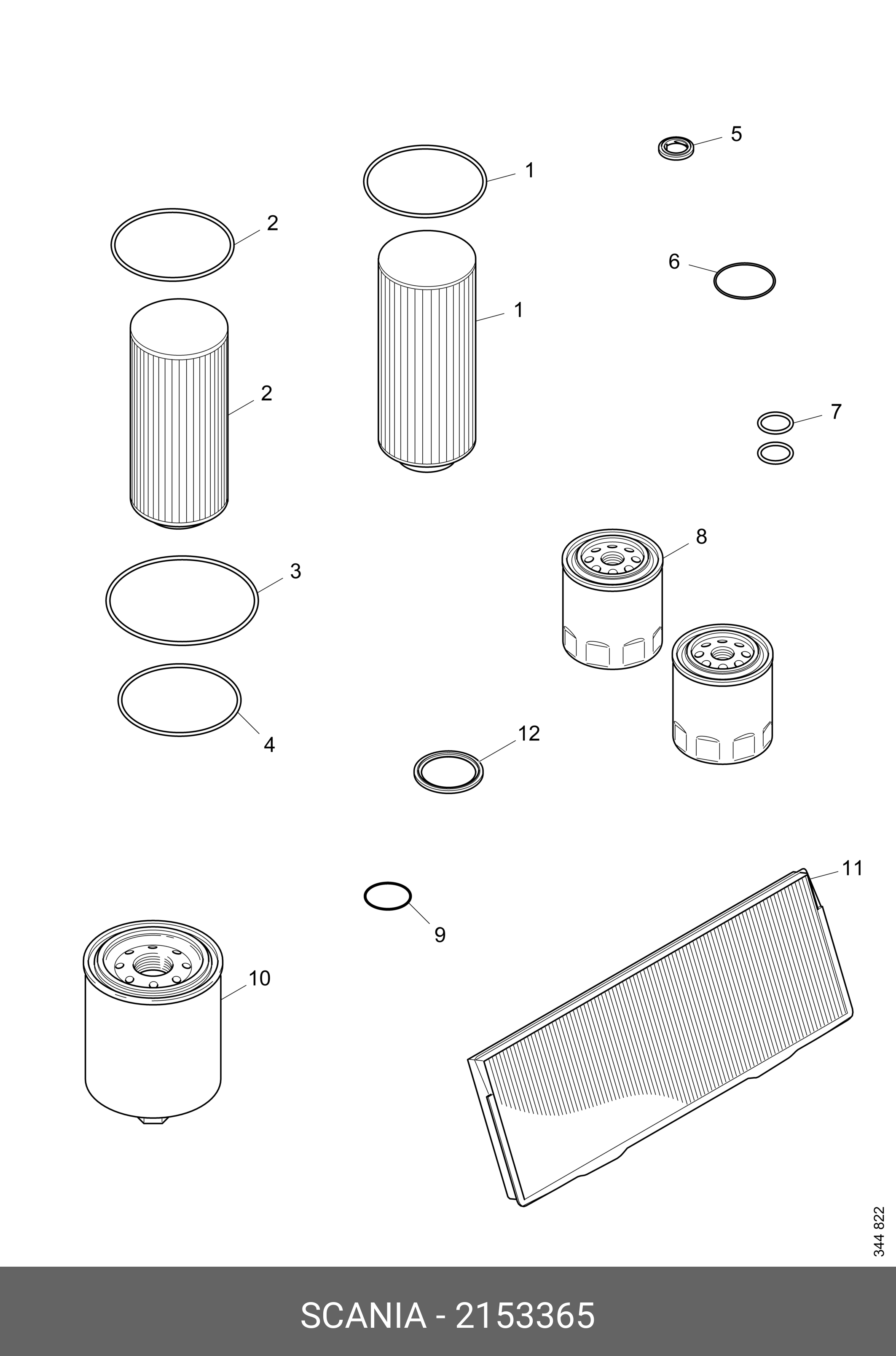 5
1
2
6
1
2
7
8
3
4
12
11
9
10
344 822
SCANIA - 2153365