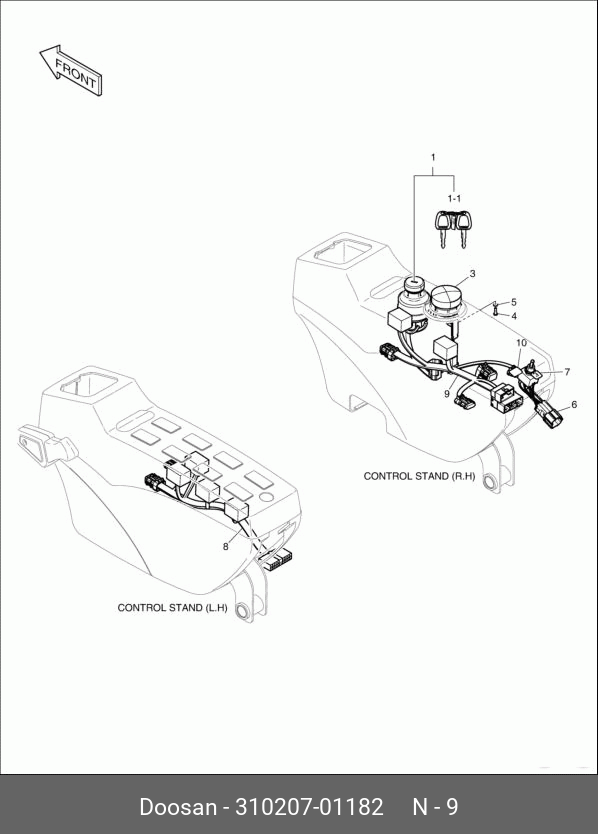 FRONT

1

1-1

3

5

4

10

7

9

6

CONTROL STAND (R.H)

8

CONTROL STAND (L.H)

Doosan - 310207-01182 N - 9