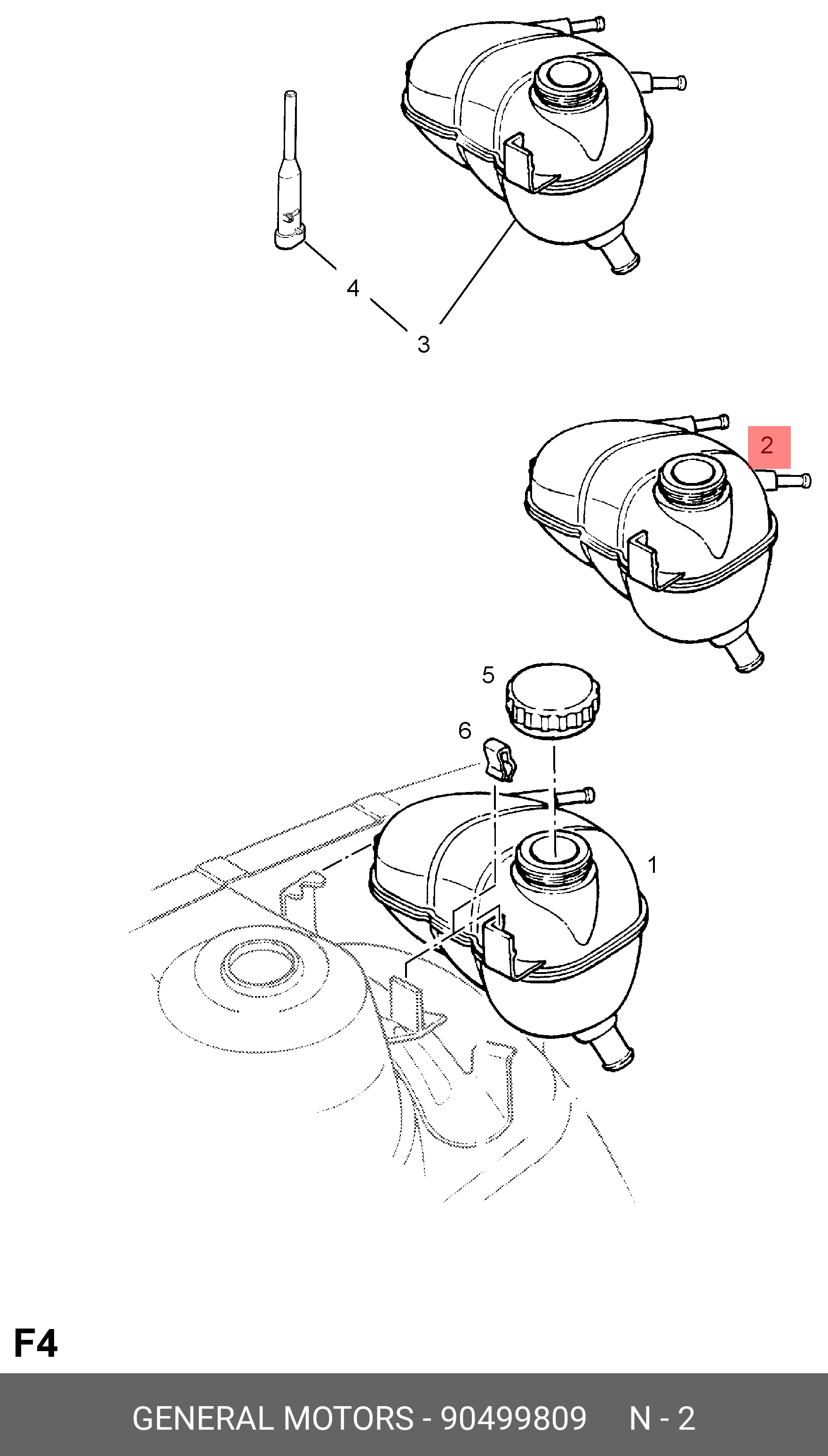 4

3

2

5

6

1

F4

GENERAL MOTORS - 90499809 N - 2