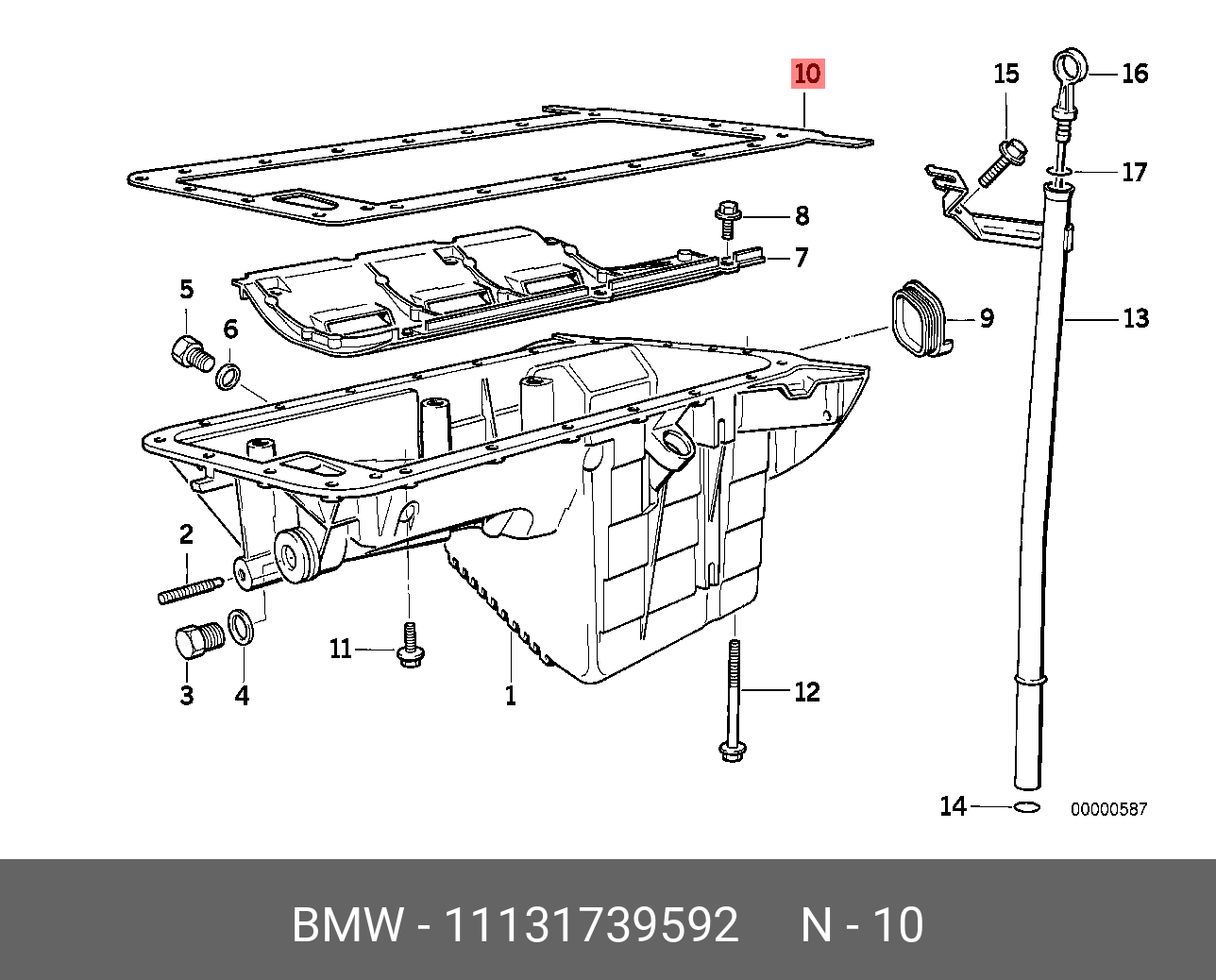 10
15
16
17
8
7
5
6
9
13
2
3
4
11
1
12
14
00000587

BMW - 11131739592 N - 10