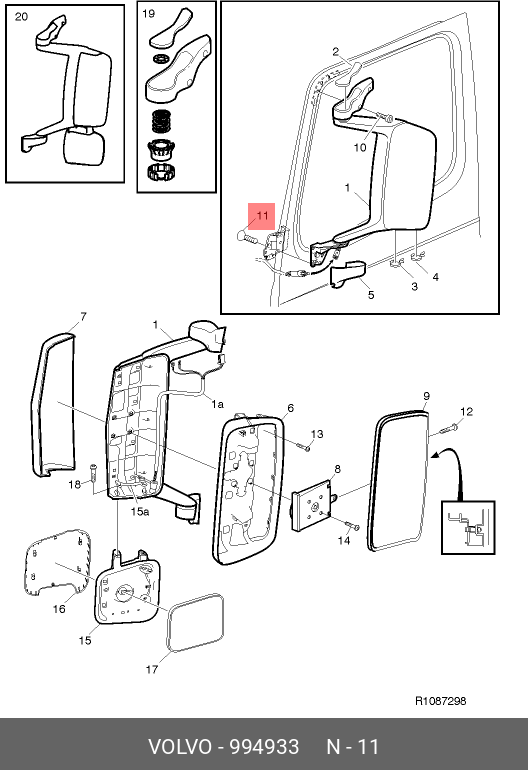 20
19
2
10
1
11
3
4
5
7
1
1a
6
9
12
13
8
18
15a
14
16
15
17
R1087298
VOLVO - 994933 N - 11