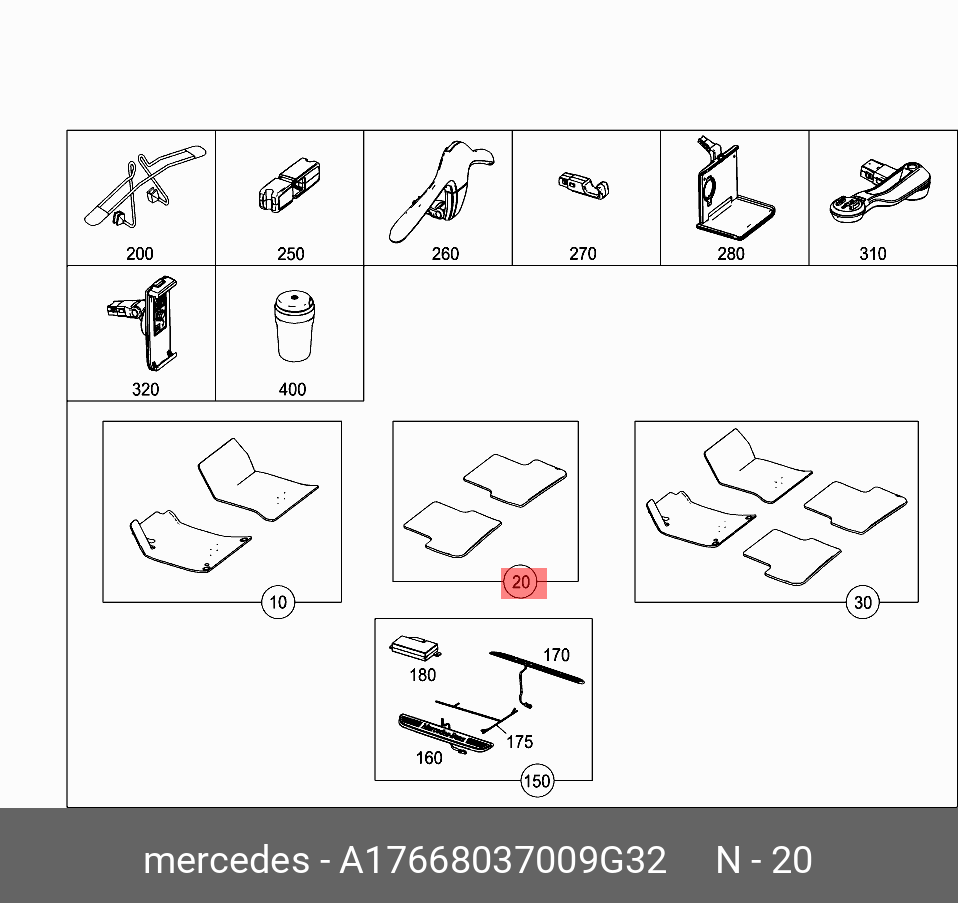 200
250
260
270
280
310
320
400
10
20
30
180
170
175
160
150

mercedes - A17668037009G32 N - 20