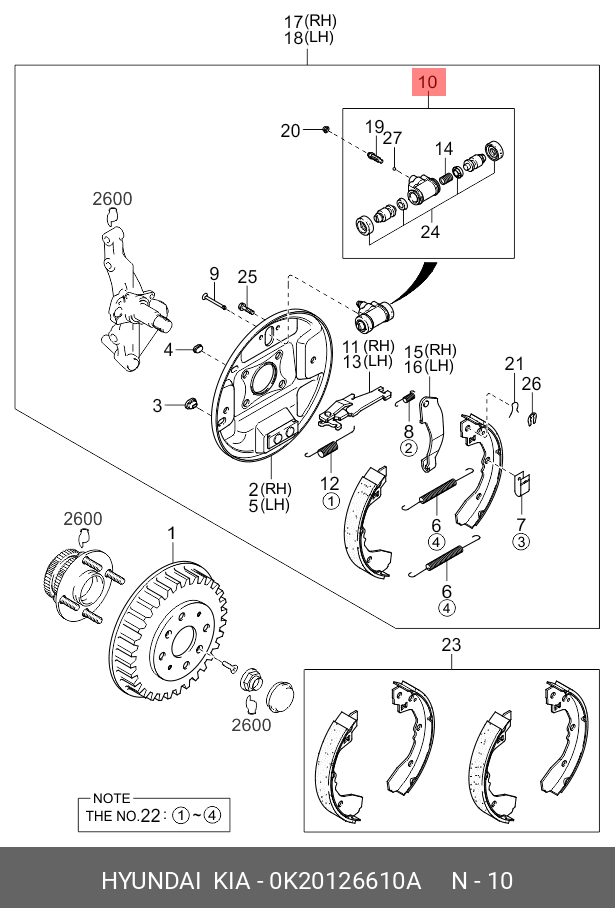 17(RH)
18(LH)

10

20
19
27
14
24

2600

9
25
4
3

11(RH)
13(LH)
15(RH)
16(LH)
21
26
8
②

2(RH)
5(LH)
12
①
6
④
7
③
6
④

2600
1
2600

23

NOTE
THE NO.22 : ①~④

HYUNDAI KIA - 0K20126610A N - 10