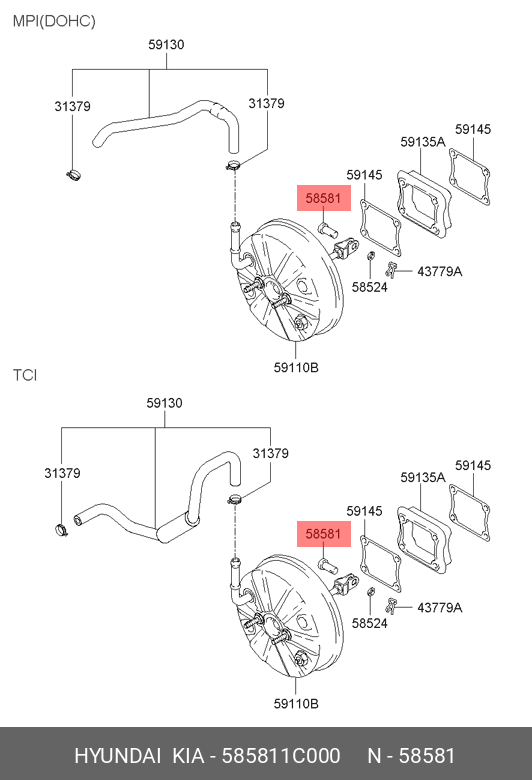 MPI(DOHC)

59130

31379

31379

59135A

59145

59145

58581

58524

43779A

59110B

TCI

59130

31379

31379

59135A

59145

59145

58581

58524

43779A

59110B

HYUNDAI KIA - 585811C000 N - 58581