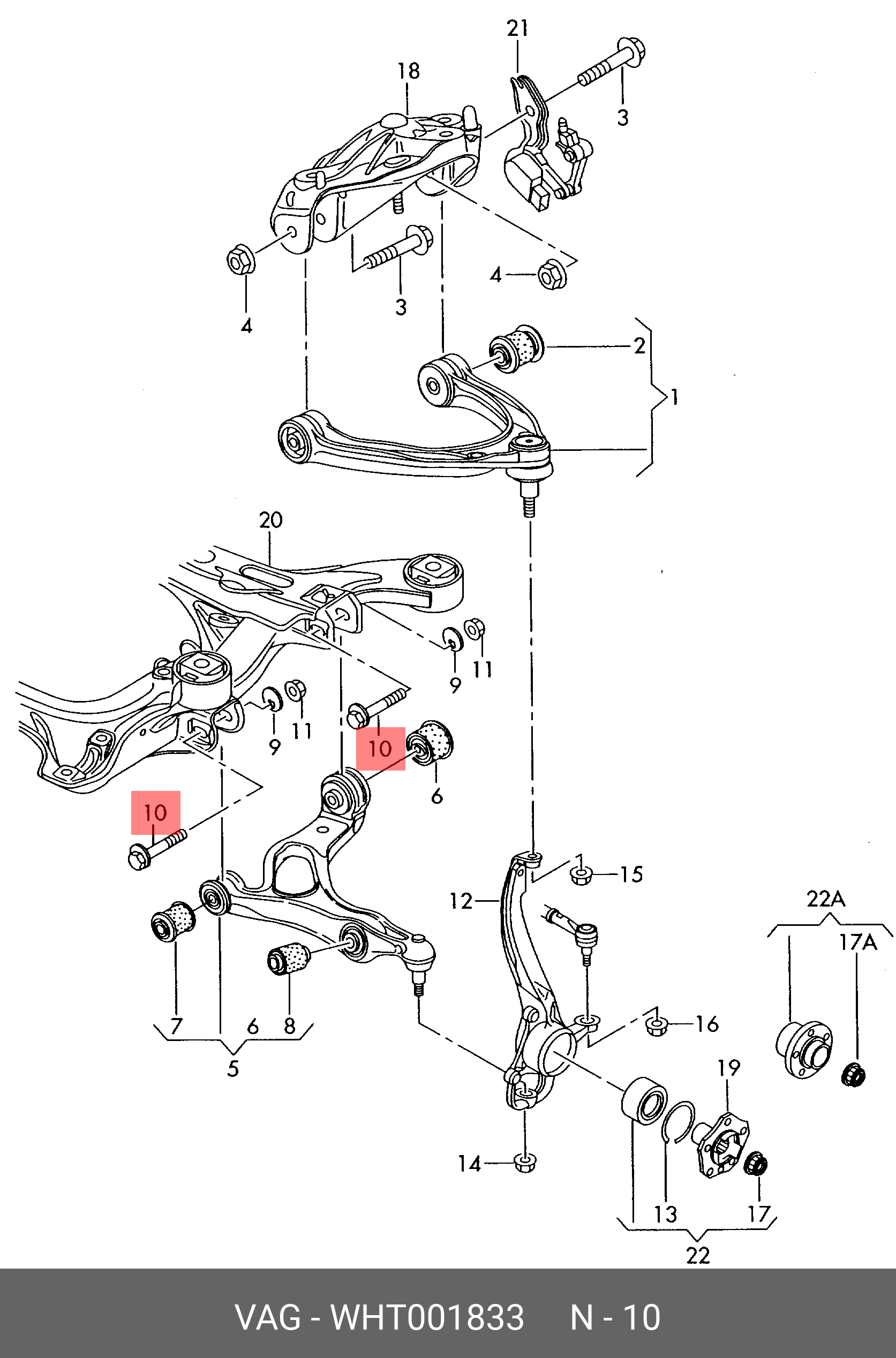 21
18
3
4
3
4
2
1
20
9
11
9
11
10
6
10
15
12
22A
17A
7
6
8
5
16
19
14
13
17
22

VAG - WHT001833 N - 10