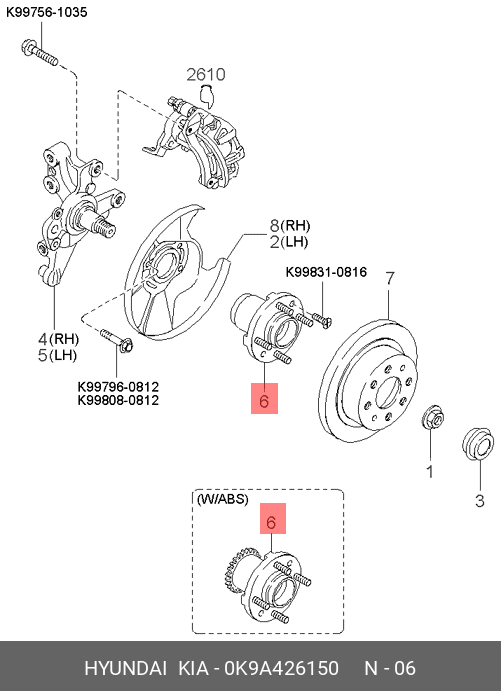 K99756-1035

2610

8(RH)
2(LH)

K99831-0816

7

4(RH)
5(LH)

K99796-0812
K99808-0812

6

1

3

(W/ABS)

6

HYUNDAI KIA - 0K9A426150 N - 06