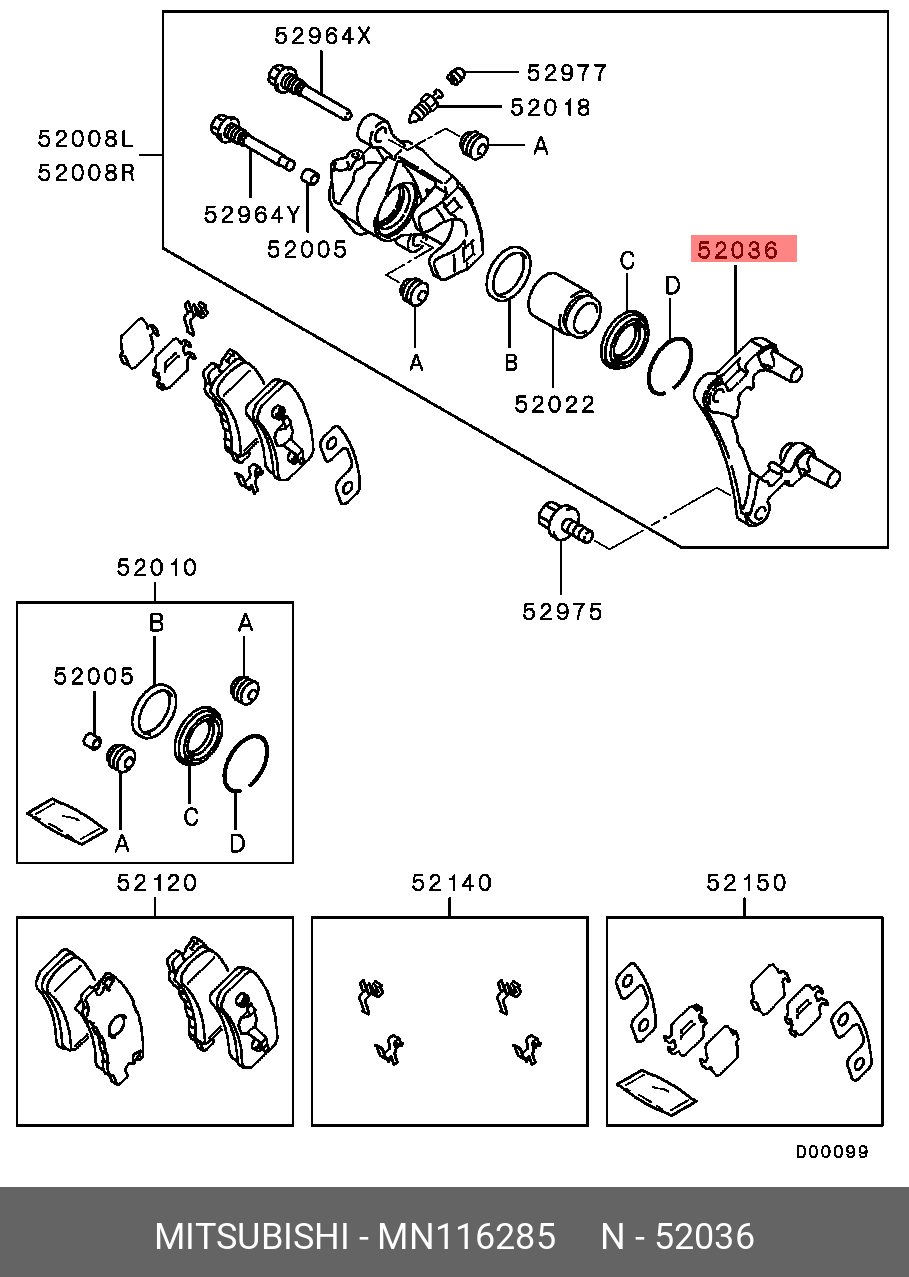 52964X
52977
52018
52008L
52008R
A
52964Y
52005
52036
C
D
A
B
52022
52975
52010
B
A
52005
A
C
D
52120
52140
52150
D00099
MITSUBISHI - MN116285 N - 52036