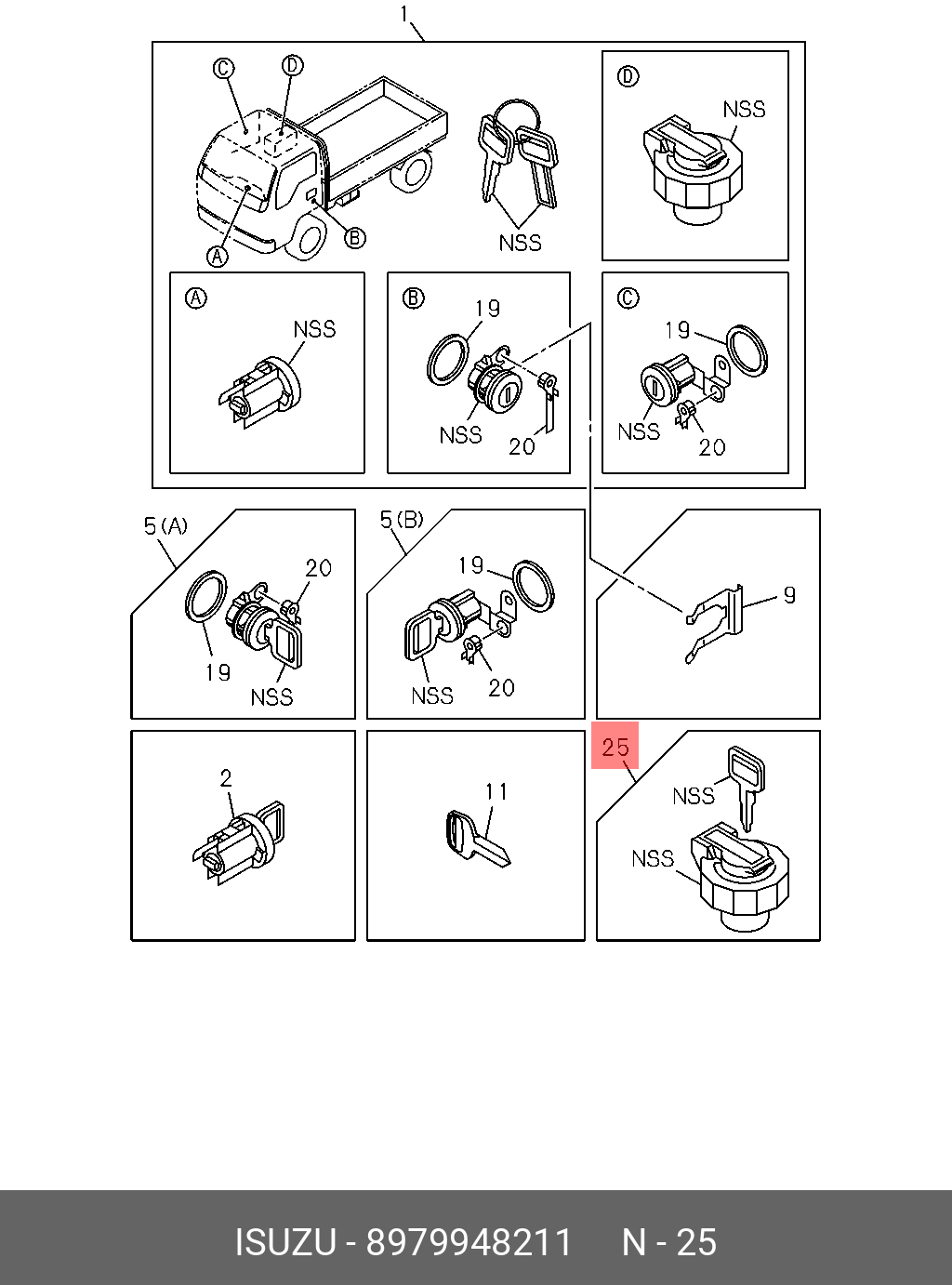 1

C
D
A
B
NSS

D
NSS

A
NSS

B
19
NSS
20

C
19
NSS
20

5(A)
20
19
NSS

5(B)
19
NSS
20

9

2

11

25
NSS
NSS

ISUZU - 8979948211 N - 25