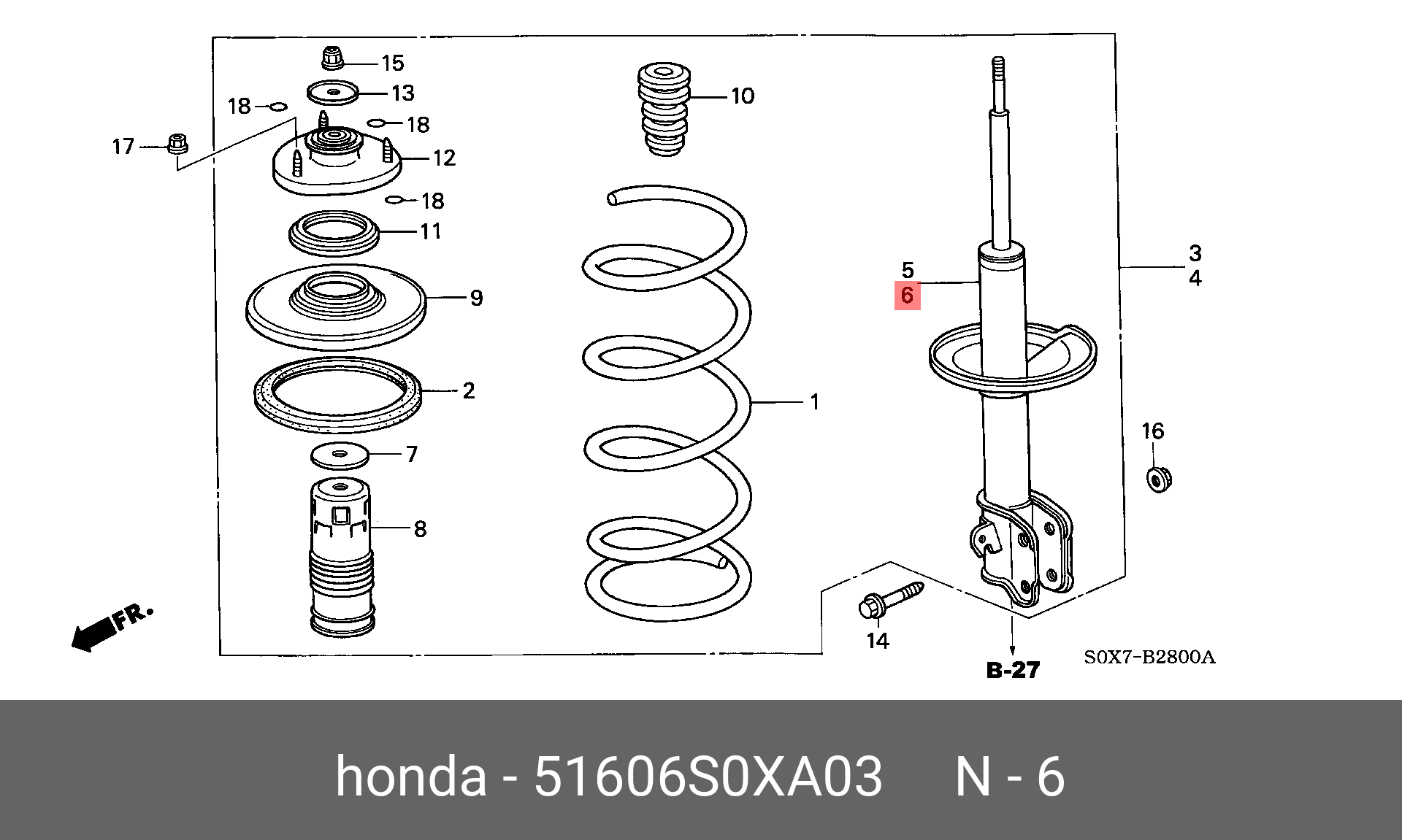 15
13
18
18
17
12
18
11
9
2
7
8
10
1
5
6
3
4
16
14
FR.
B-27
S0X7-B2800A

honda - 51606S0XA03 N - 6