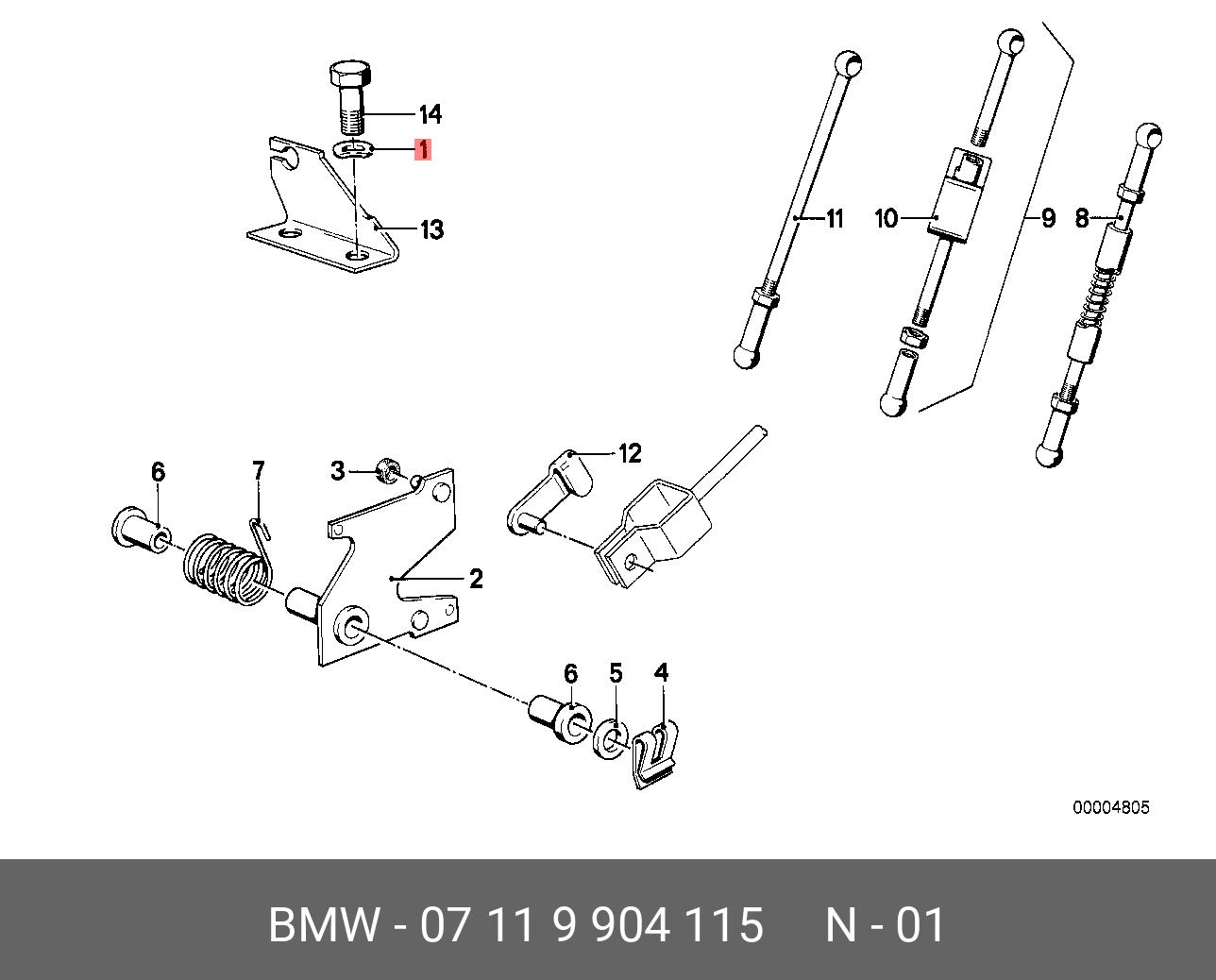 14
1
13
11
10
9
8
6
7
3
12
2
6
5
4
00004805

BMW - 07 11 9 904 115   N - 01