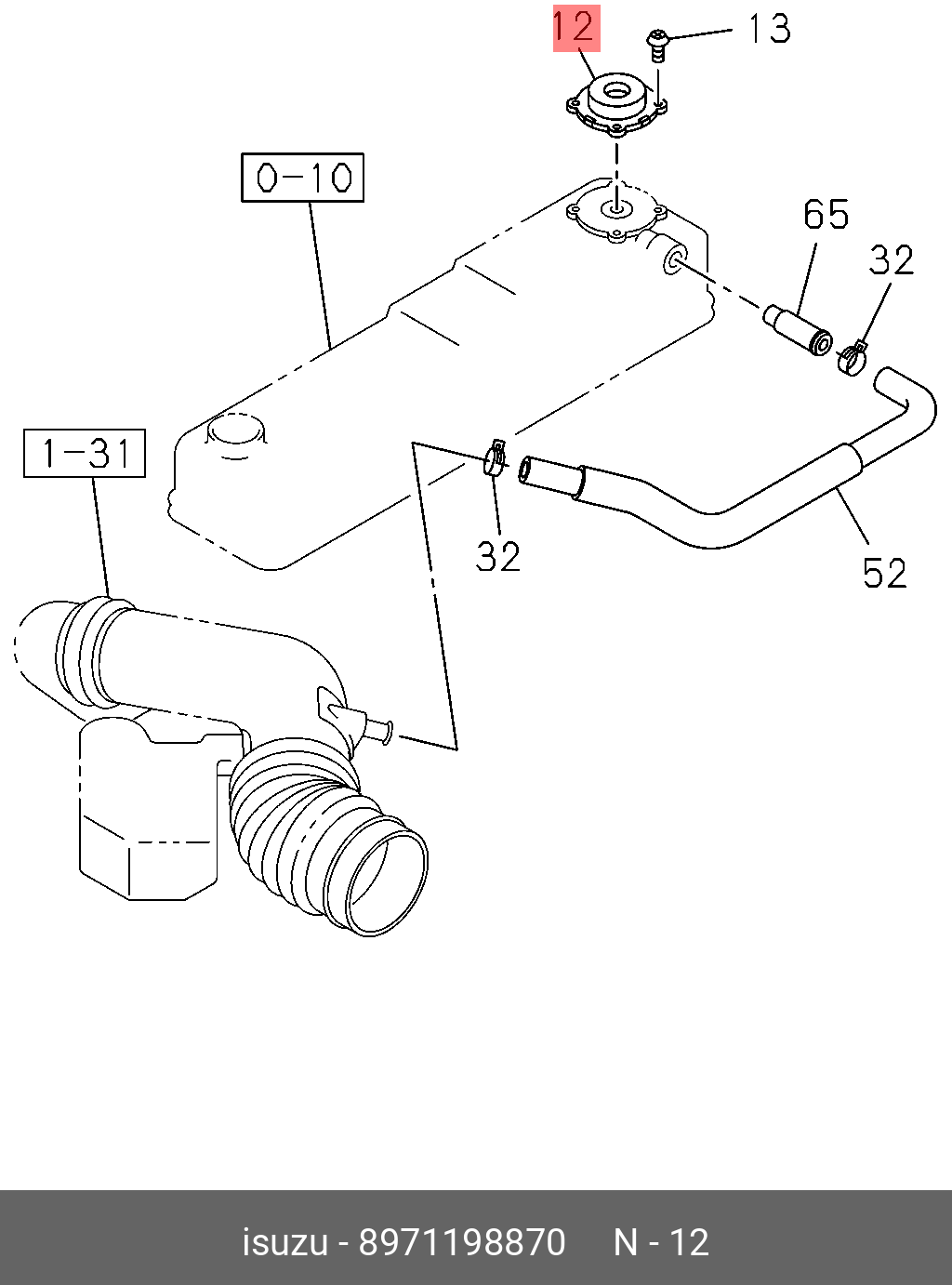 12
13
0-10
65
32
1-31
32
52
isuzu - 8971198870 N - 12