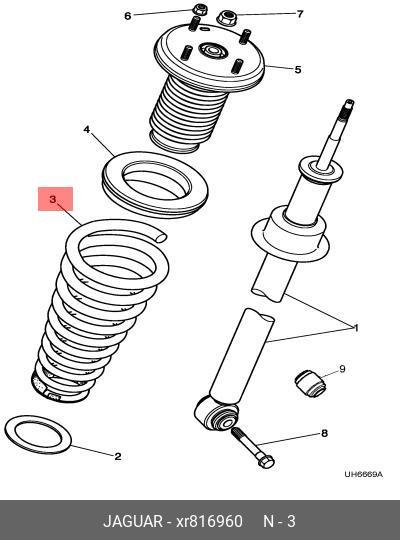 6
7
5
4
3
1
9
8
2
UH6669A

JAGUAR - xr816960 N - 3