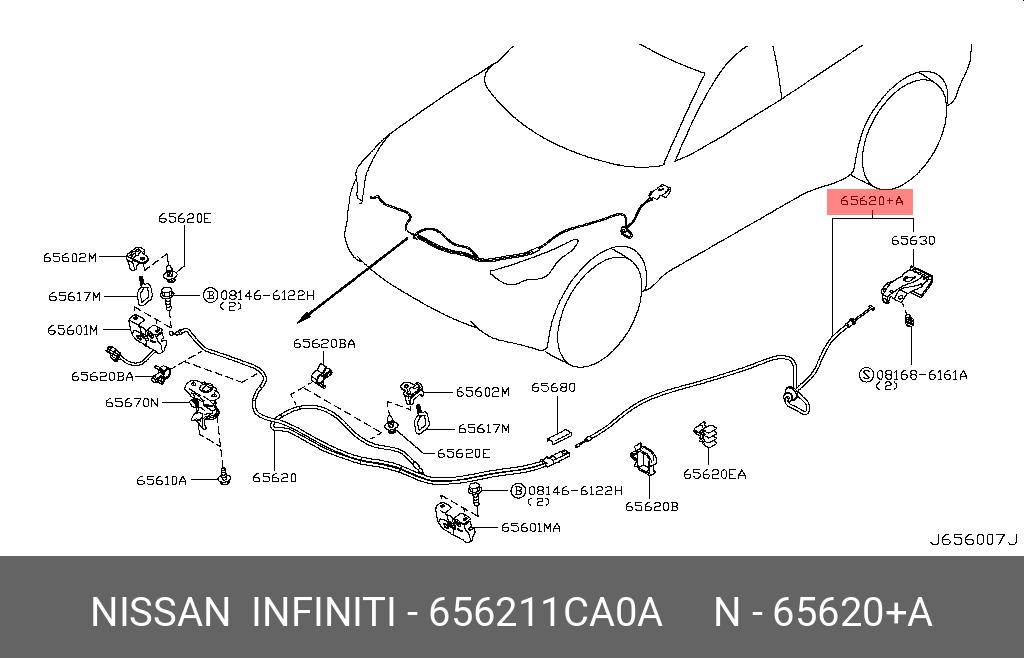 65620E
65602M
65617M
Ⓑ08146-6122H
(2)
65601M
65620BA
65670N
65610A
65620
65620BA
65602M
65617M
65620E
65680
Ⓑ08146-6122H
(2)
65601MA
65620B
65620EA
65620+A
65630
Ⓢ08168-6161A
(2)
J656007J

NISSAN INFINITI - 656211CA0A N - 65620+A