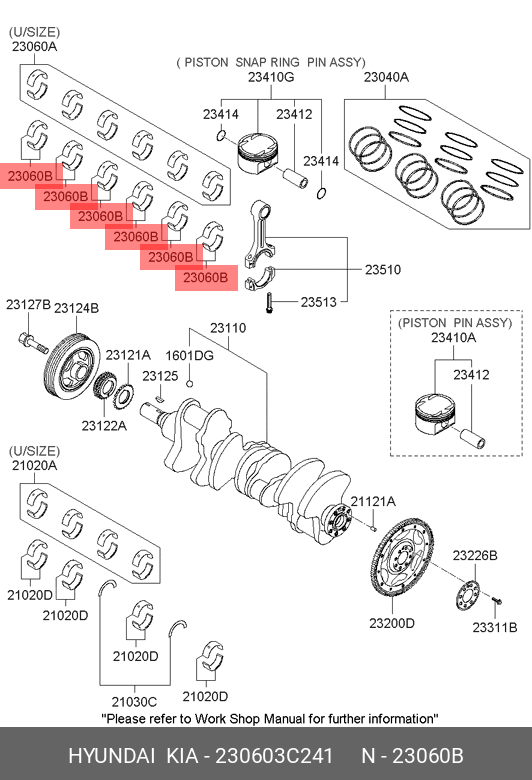 (U/SIZE)
23060A

( PISTON SNAP RING PIN ASSY)
23410G

23040A

23414

23412

23414

23060B

23060B

23060B

23060B

23060B

23060B

23510

23513

23127B

23124B

23110

23121A

1601DG

23125

23122A

(PISTON PIN ASSY)
23410A

23412

(U/SIZE)
21020A

21121A

23226B

21020D

21020D

21020D

23200D

23311B

21030C

21020D

"Please refer to Work Shop Manual for further information"

HYUNDAI KIA - 230603C241 N - 23060B