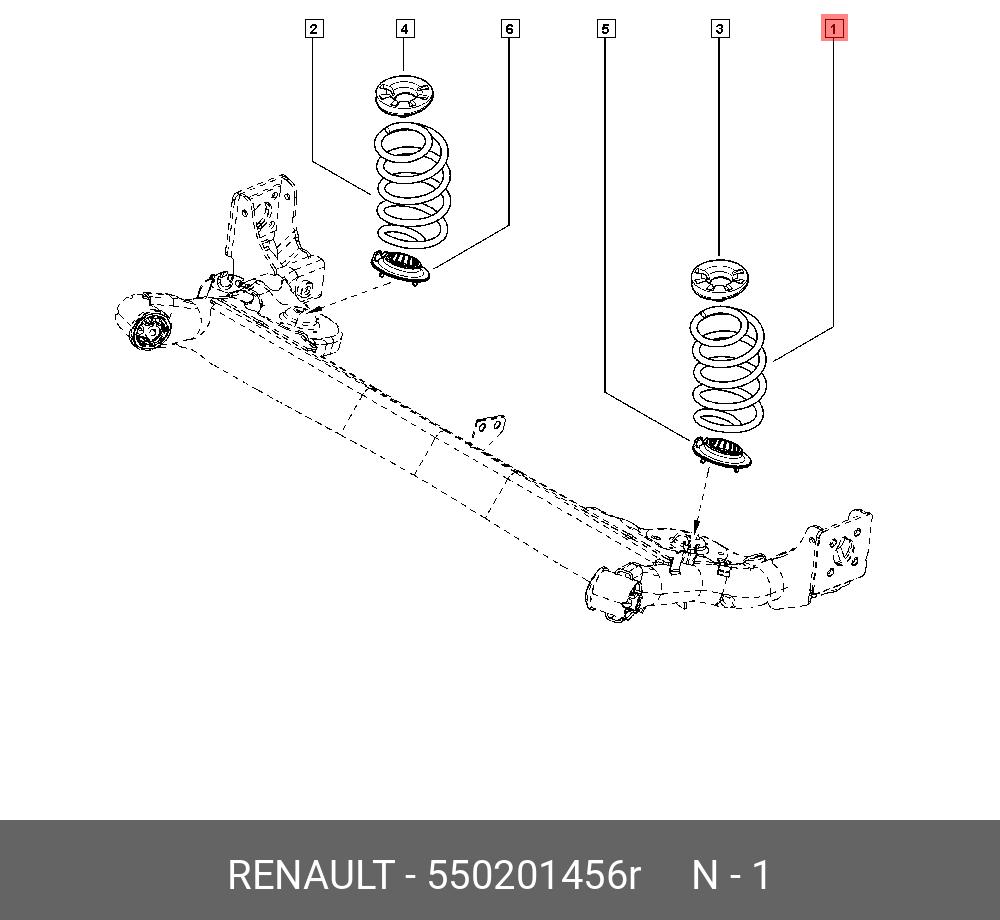 2
4
6
5
3
1

RENAULT - 550201456r N - 1