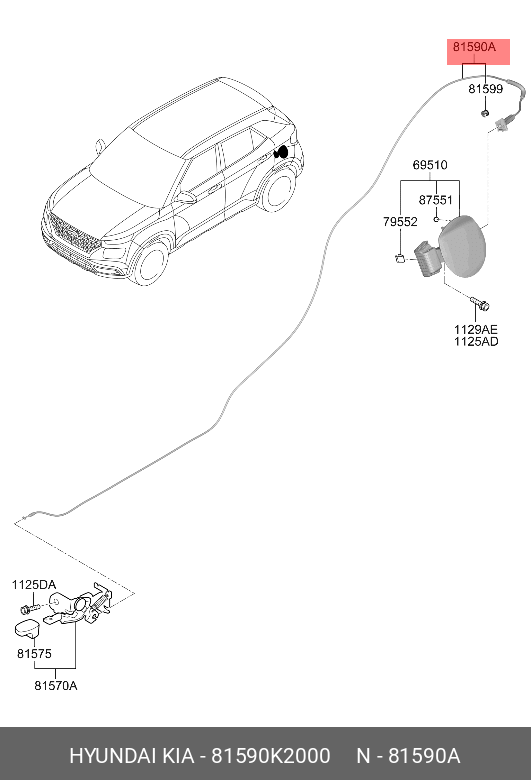 81590A
81599
69510
87551
79552
1129AE
1125AD
1125DA
81575
81570A

HYUNDAI KIA - 81590K2000 N - 81590A