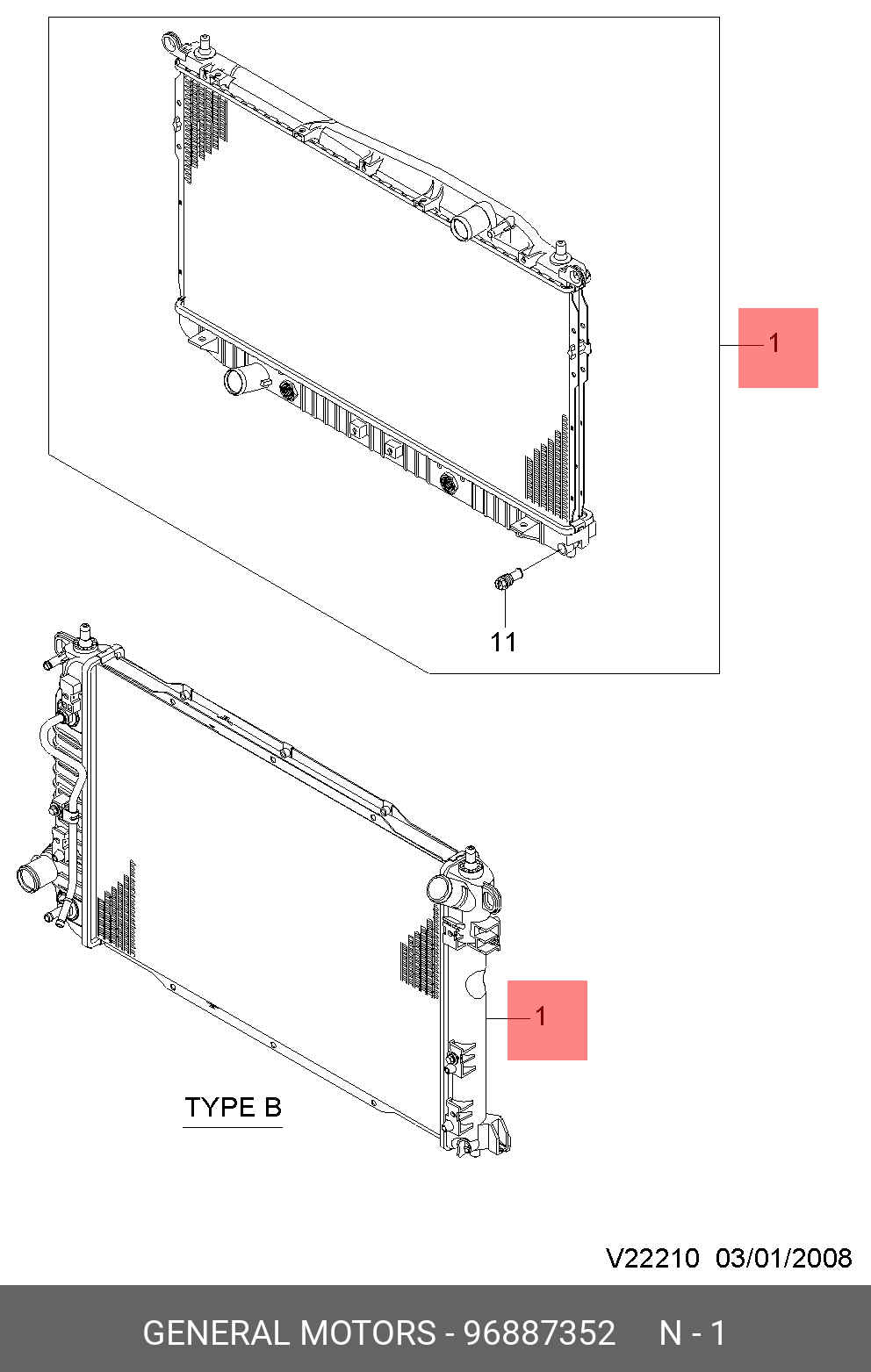 1

11

1

TYPE B

V22210 03/01/2008

GENERAL MOTORS - 96887352 N - 1