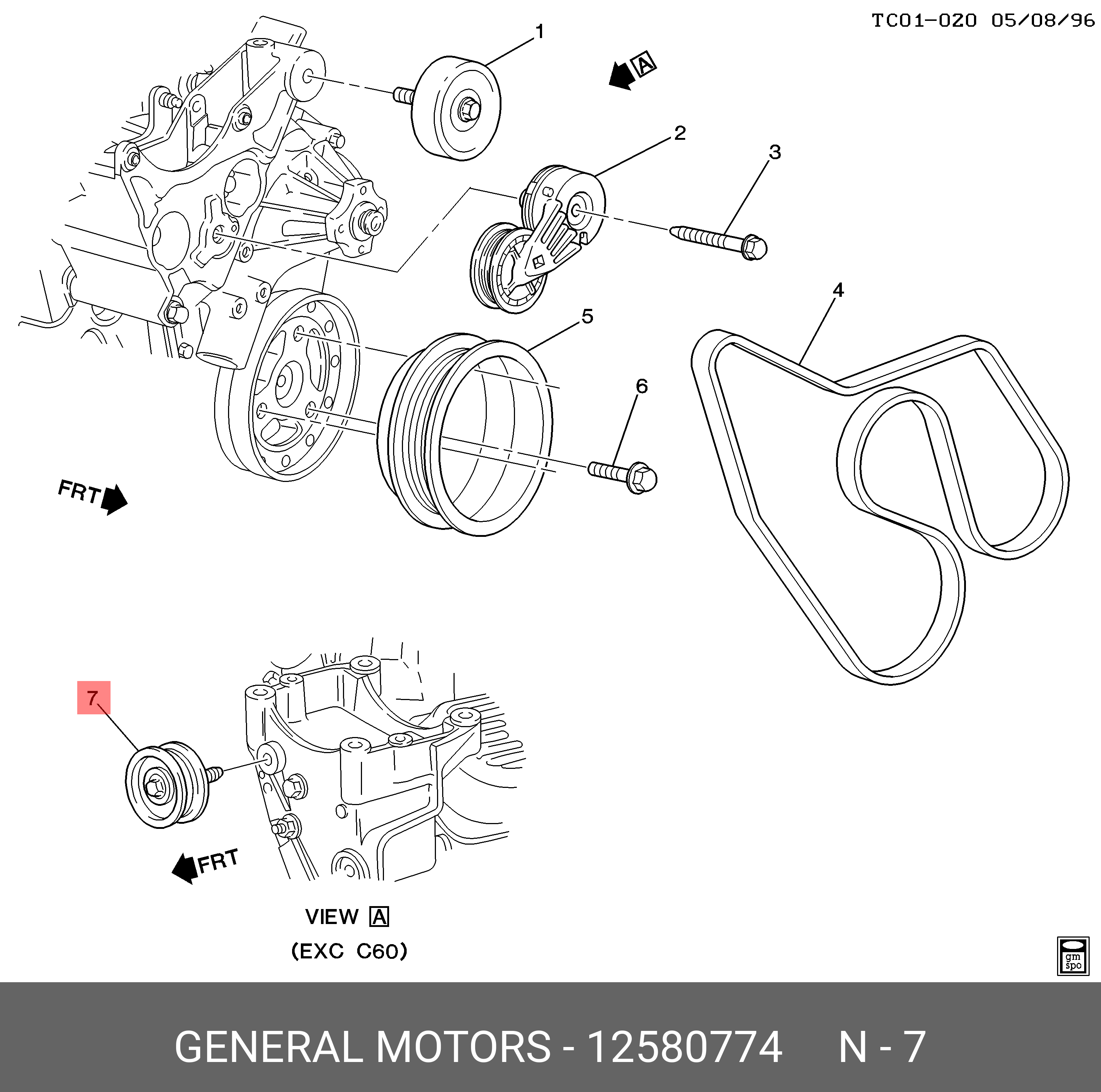 TC01-020 05/08/96

1

A

2

3

4

5

6

FRT

7

FRT

VIEW A

(EXC C60)

gm spo

GENERAL MOTORS - 12580774 N - 7