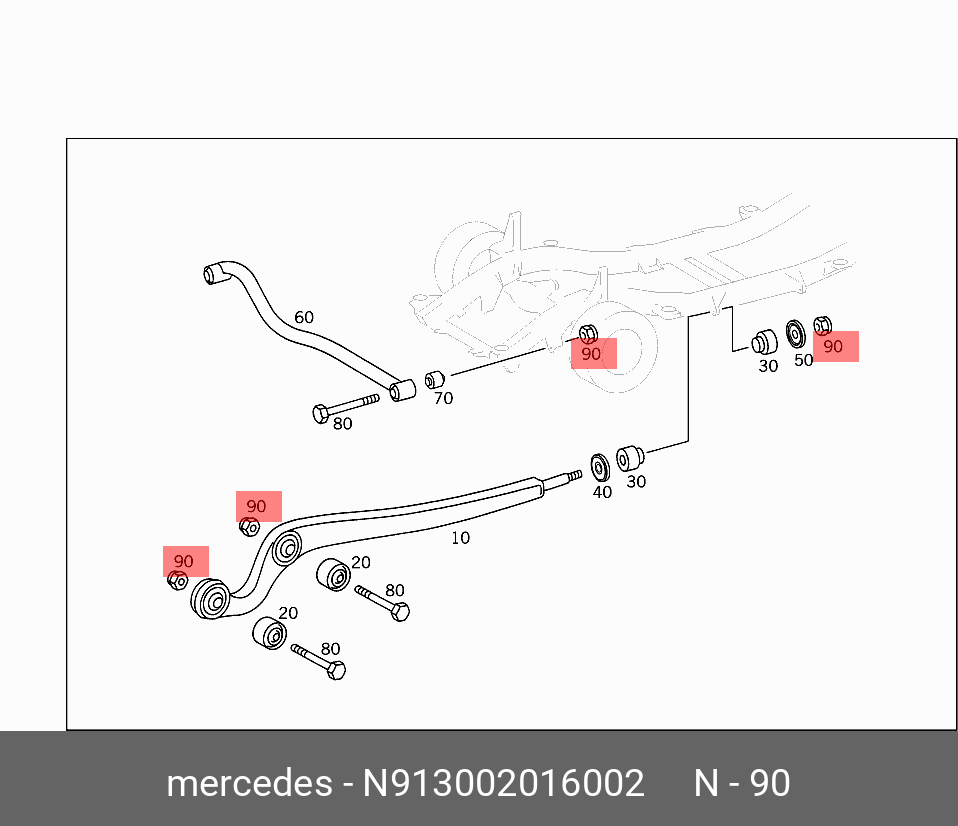 60
90
30
50
90
70
80
40
30
90
10
90
20
80
20
80
mercedes - N913002016002 N - 90