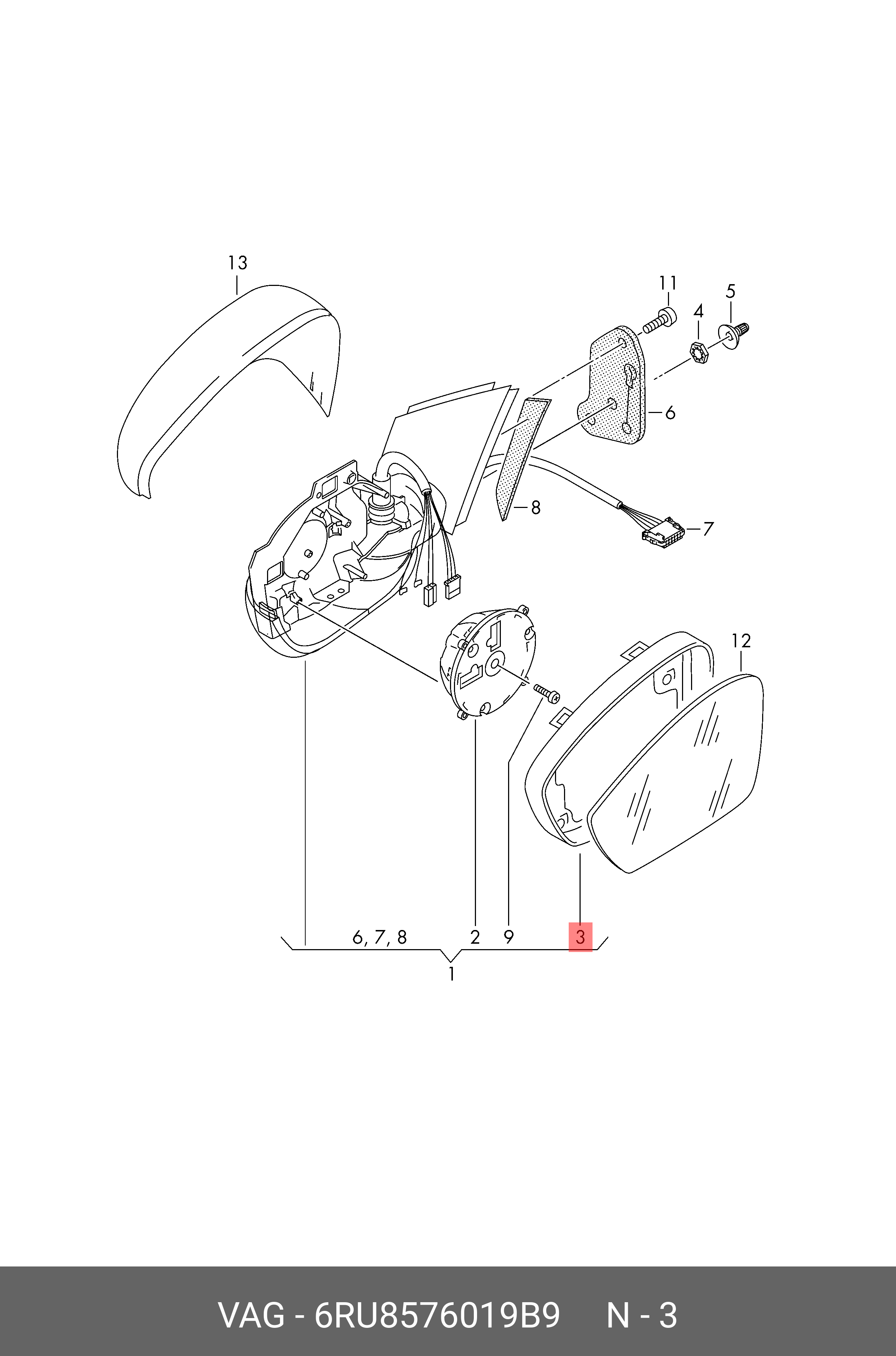 13

11

4

5

6

8

7

12

6, 7, 8

2

9

3

1

VAG - 6RU8576019B9     N - 3