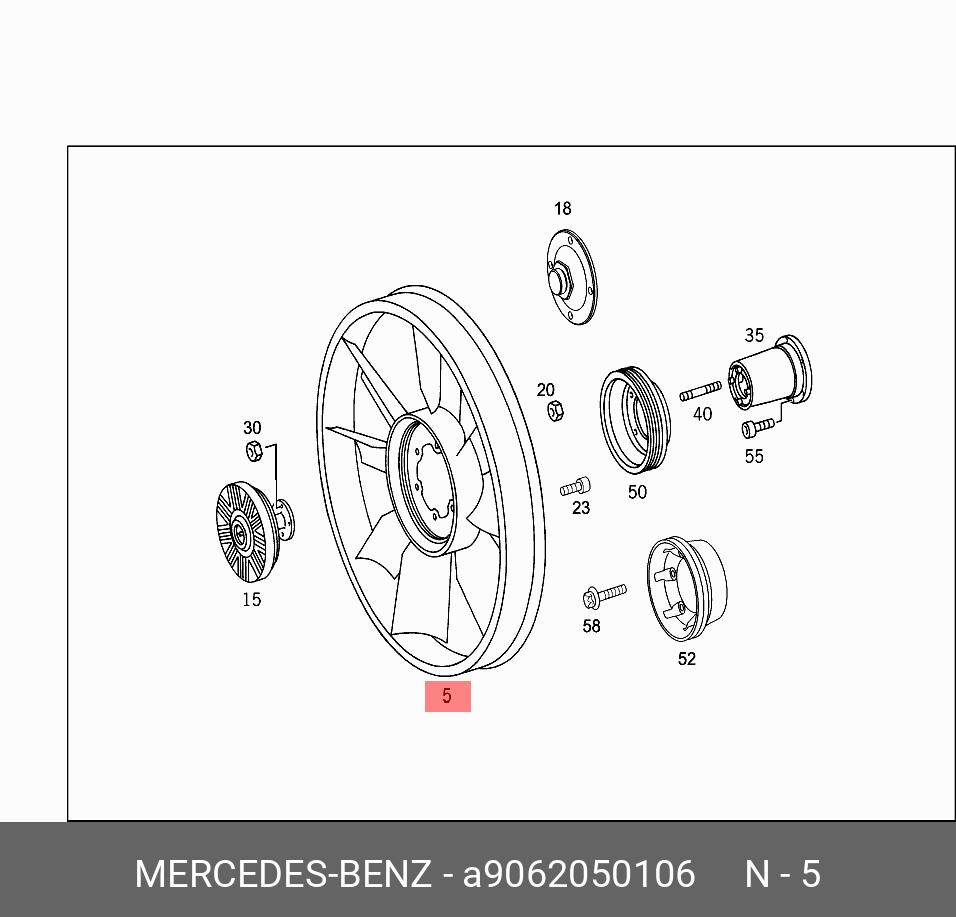 18

35

20

40

30

55

50

23

15

58

52

5

MERCEDES-BENZ - a9062050106 N - 5