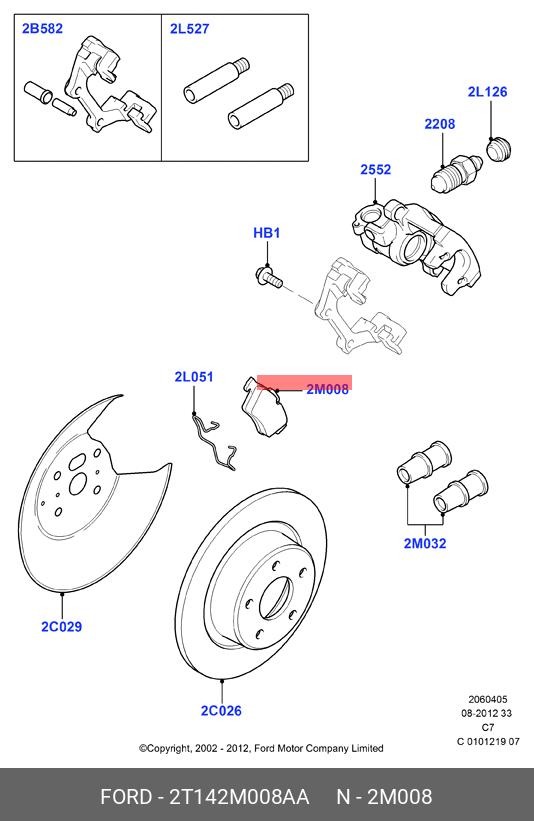 2B582

2L527

2L126

2208

2552

HB1

2L051

2M008

2M032

2C029

2C026

2060405
08-2012 33
C7
C 0101219 07

©Copyright, 2002 - 2012, Ford Motor Company Limited

FORD - 2T142M008AA     N - 2M008