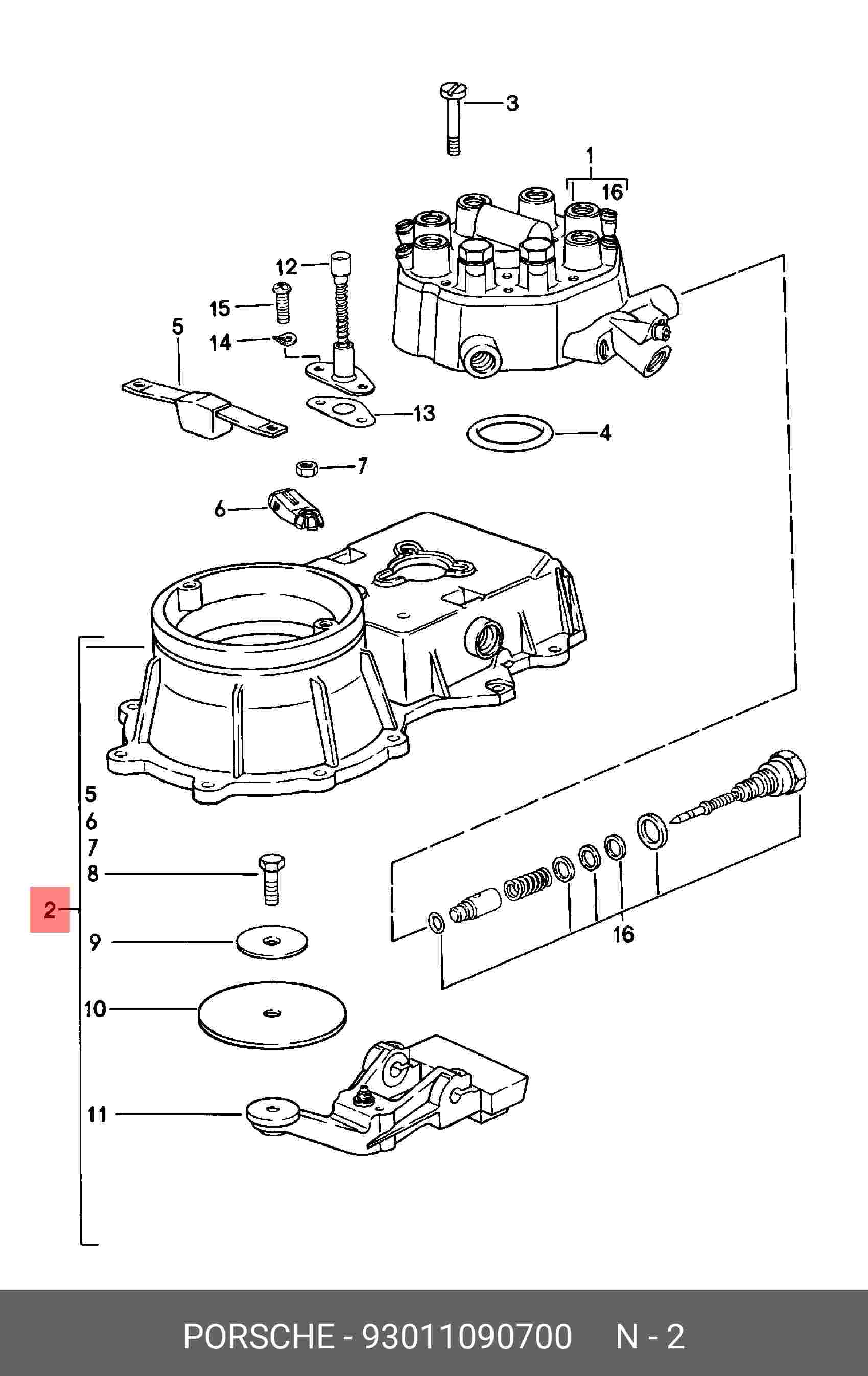 3
1
16
12
15
5
14
13
4
7
6
5
6
7
8
2
9
10
11
16

PORSCHE - 93011090700 N - 2