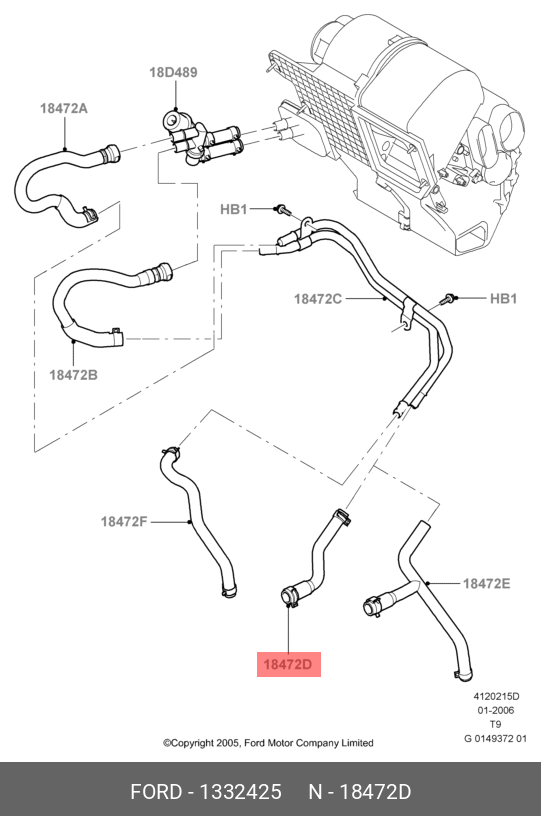 18D489

18472A

HB1

18472C

HB1

18472B

18472F

18472E

18472D

4120215D
01-2006
T9
G 0149372 01

©Copyright 2005, Ford Motor Company Limited

FORD - 1332425 N - 18472D