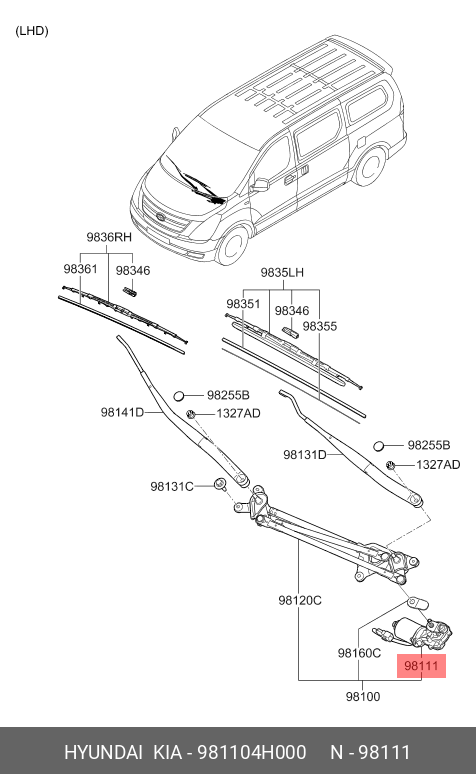 (LHD)

9836RH
98361
98346
9835LH
98351
98346
98355
98255B
98141D
1327AD
98255B
98131D
1327AD
98131C
98120C
98160C
98111
98100

HYUNDAI KIA - 981104H000 N - 98111