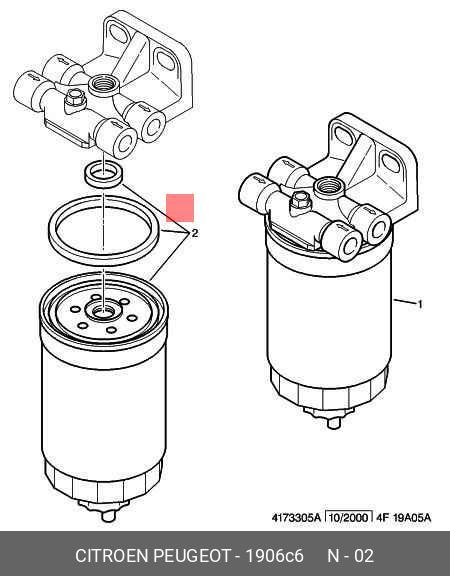 2

1

4173305A 10/2000 4F 19A05A

CITROEN PEUGEOT - 1906c6 N - 02