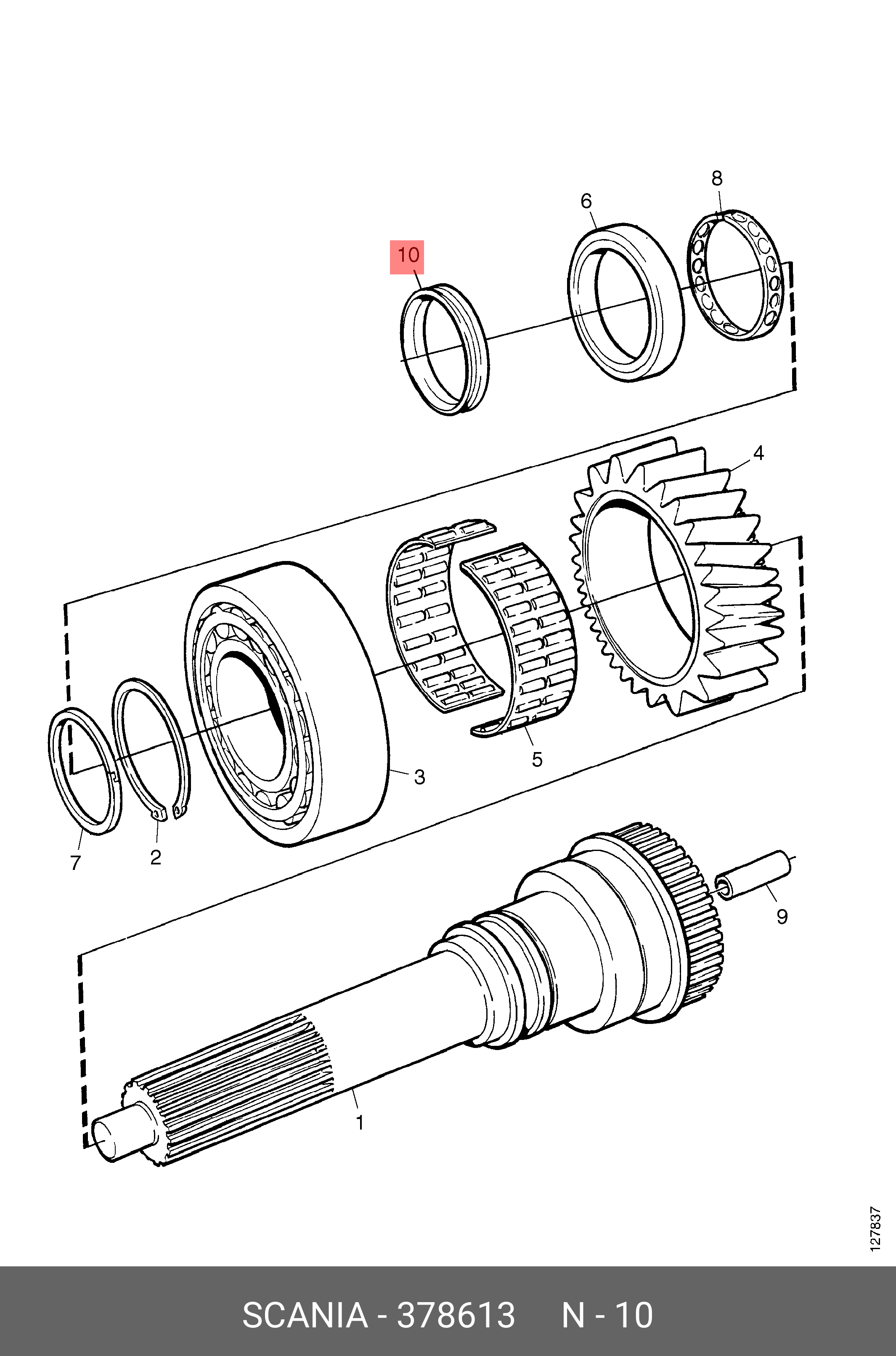 8
6
10
4
5
3
7
2
9
1
127837

SCANIA - 378613 N - 10