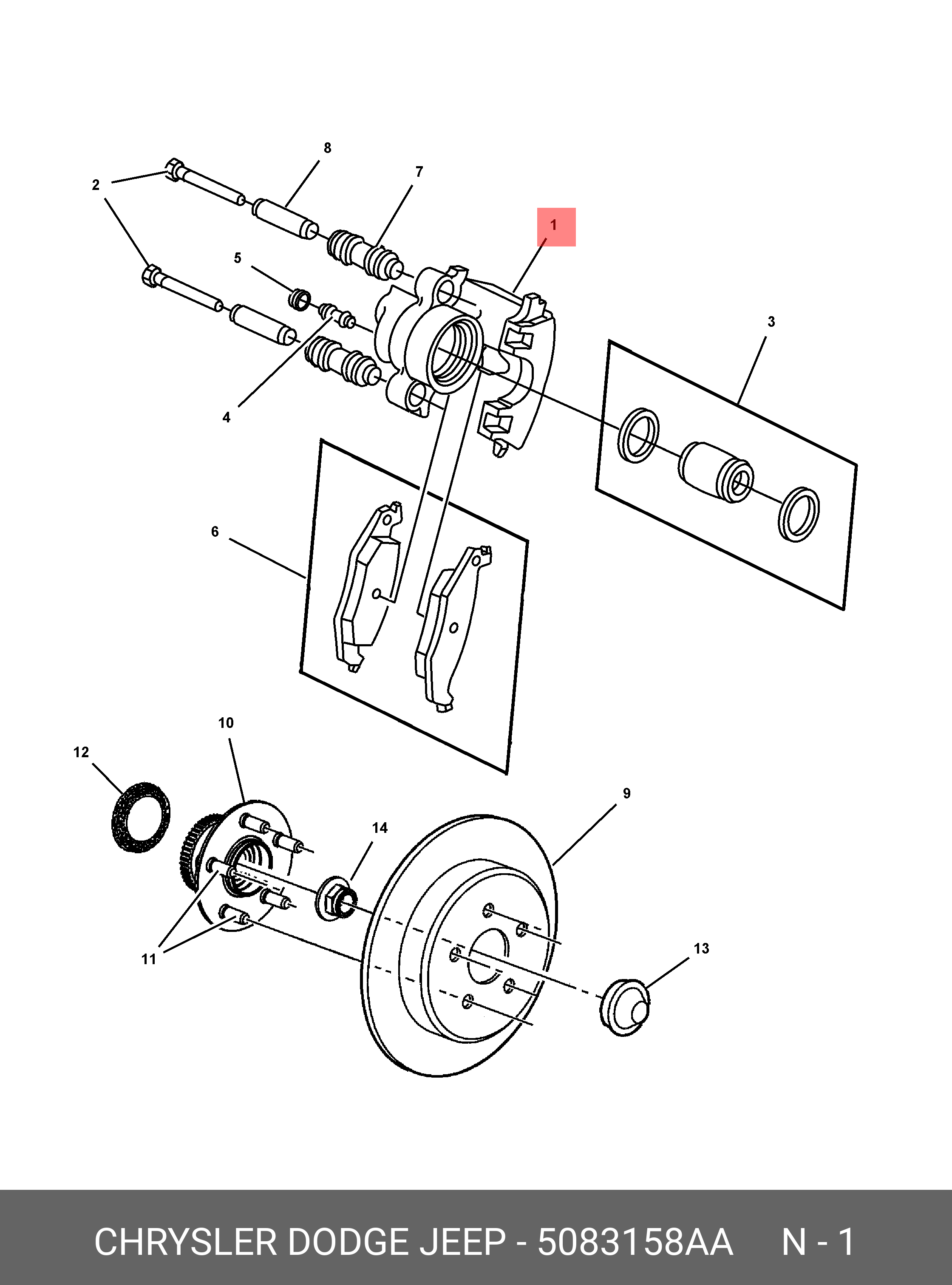 8
7
2
1
5
3
4
6
10
12
9
14
11
13

CHRYSLER DODGE JEEP - 5083158AA N - 1