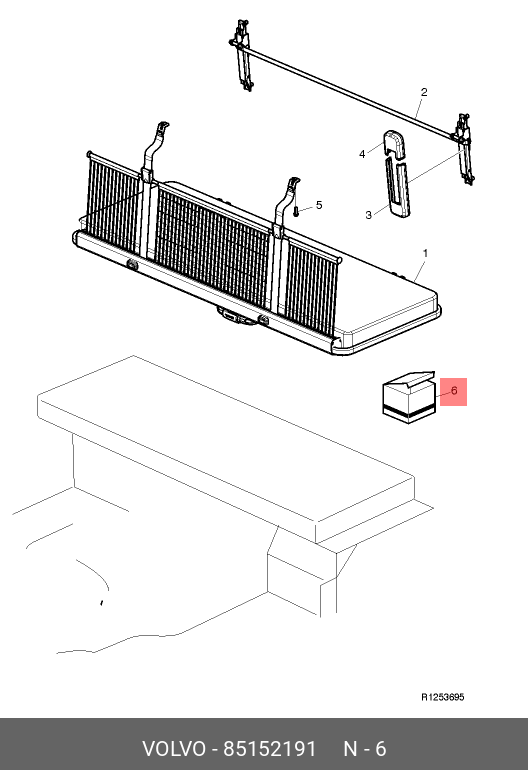 2
4
5
3
1
6
R1253695
VOLVO - 85152191 N - 6