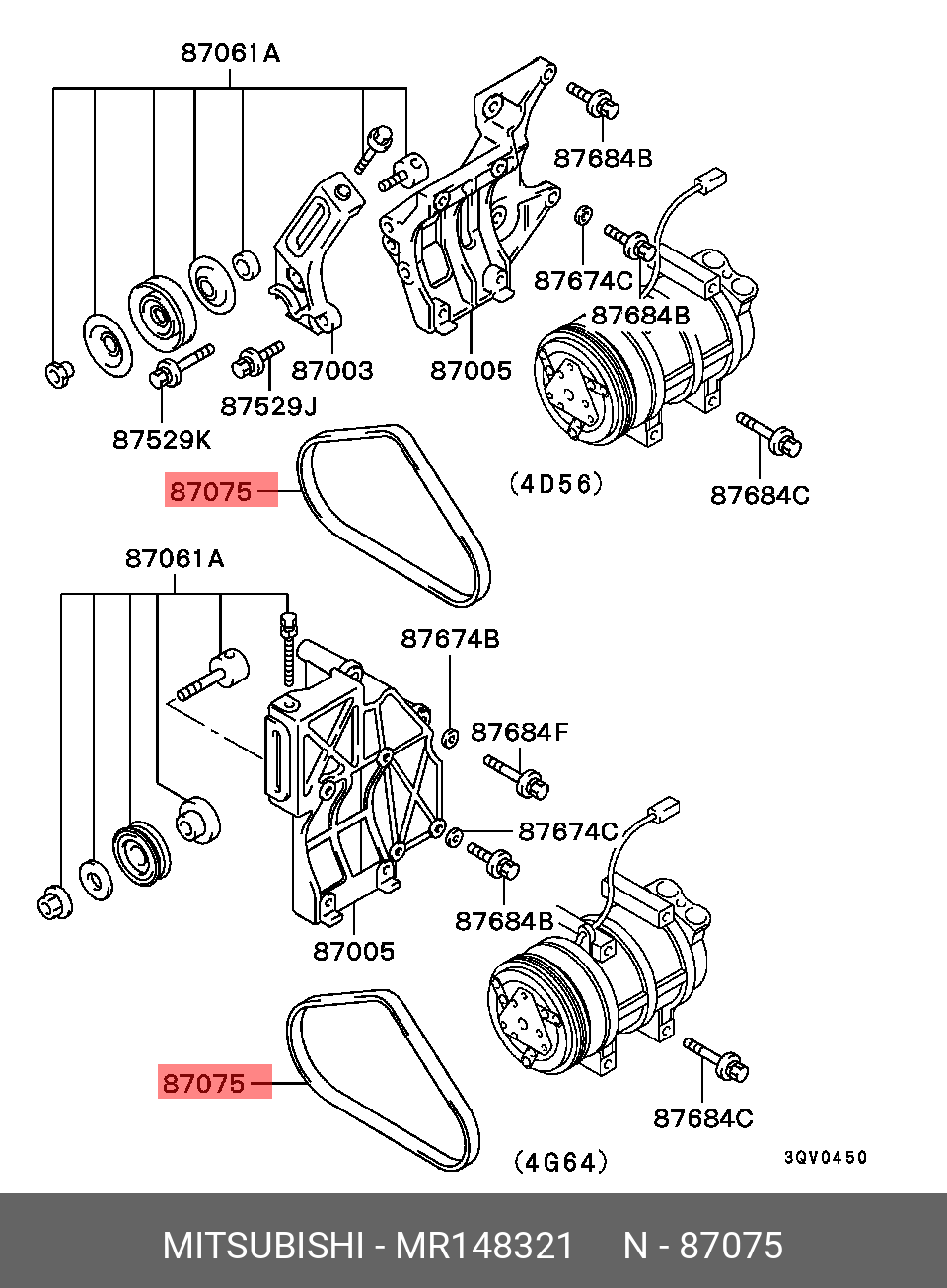 87061A

87684B

87674C

87684B

87003

87005

87529J

87529K

87075

(4D56)

87684C

87061A

87674B

87684F

87674C

87684B

87005

87075

87684C

(4G64)

3QV0450

MITSUBISHI - MR148321 N - 87075