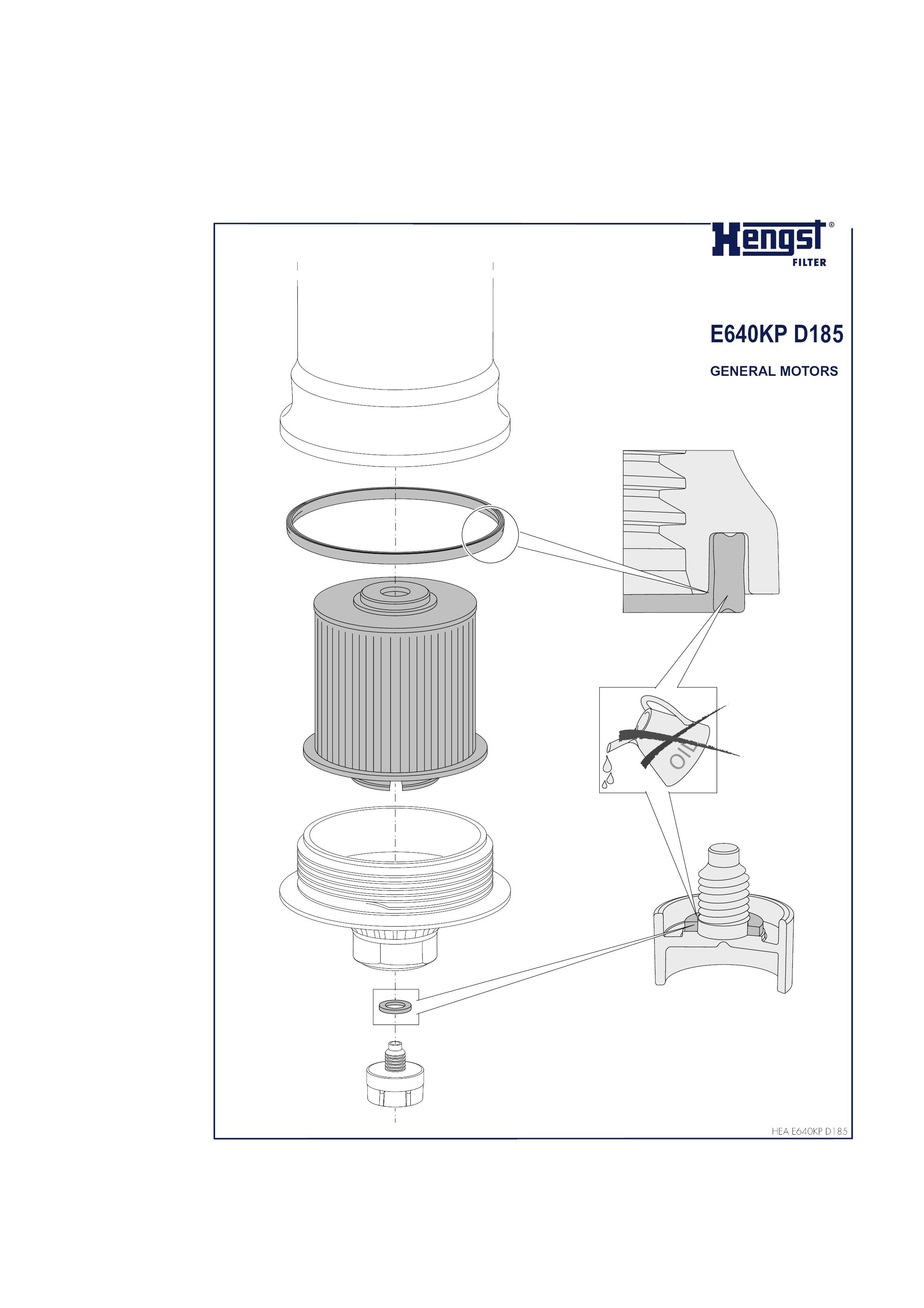 Hengst®
FILTER

E640KP D185

GENERAL MOTORS

OIL

HEA E640KP D185