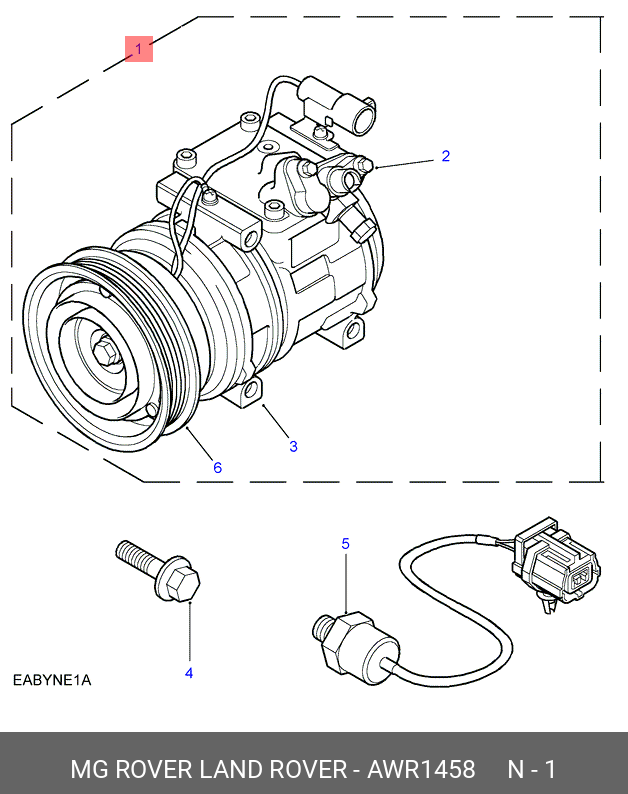 1

2

3

6

5

4

EABYNE1A

MG ROVER LAND ROVER - AWR1458 N - 1