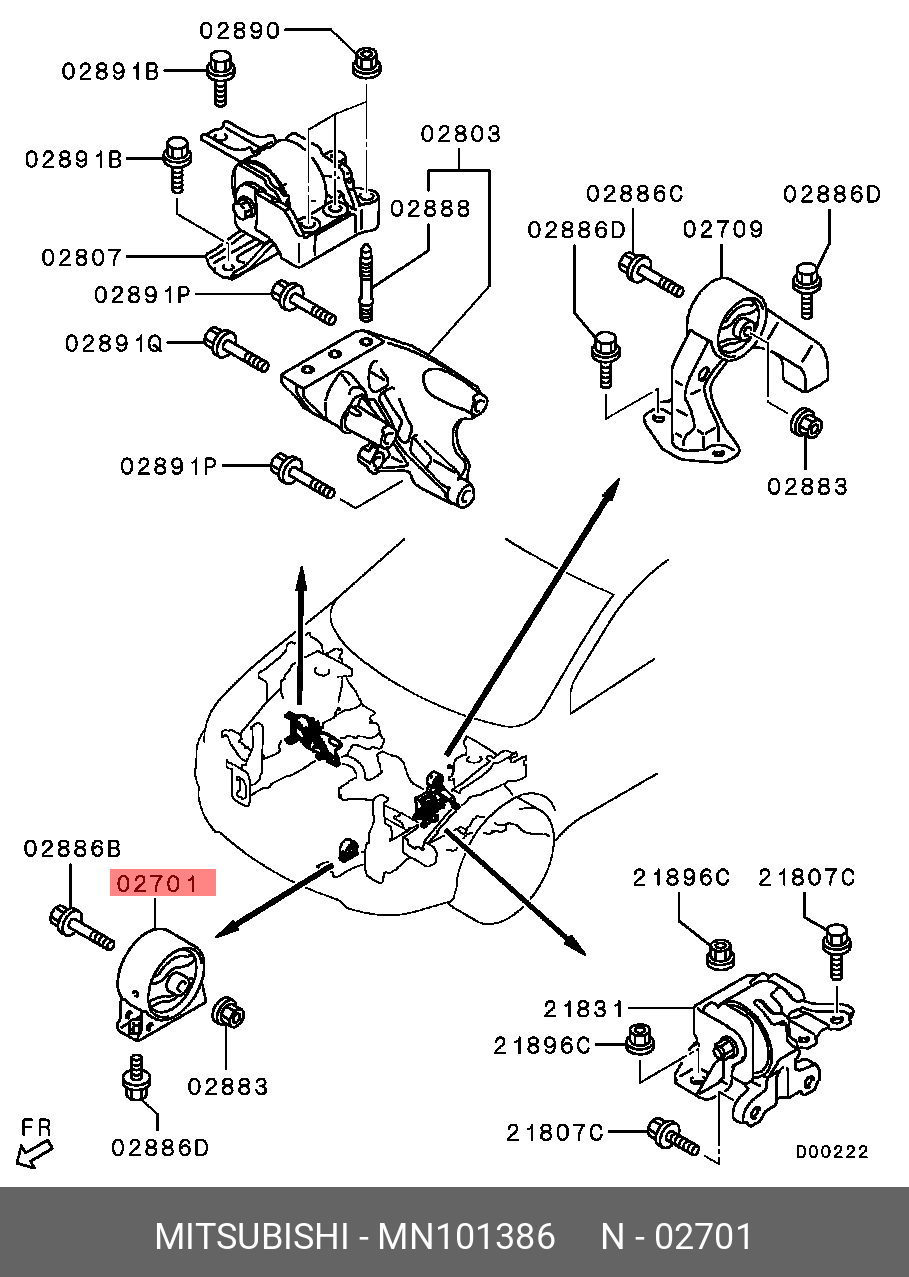 02890
02891B
02891B
02803
02888
02807
02891P
02891Q
02891P
02886C
02886D
02886D
02709
02883
02886B
02701
02883
02886D
FR
21896C
21807C
21831
21896C
21807C
D00222
MITSUBISHI - MN101386 N - 02701