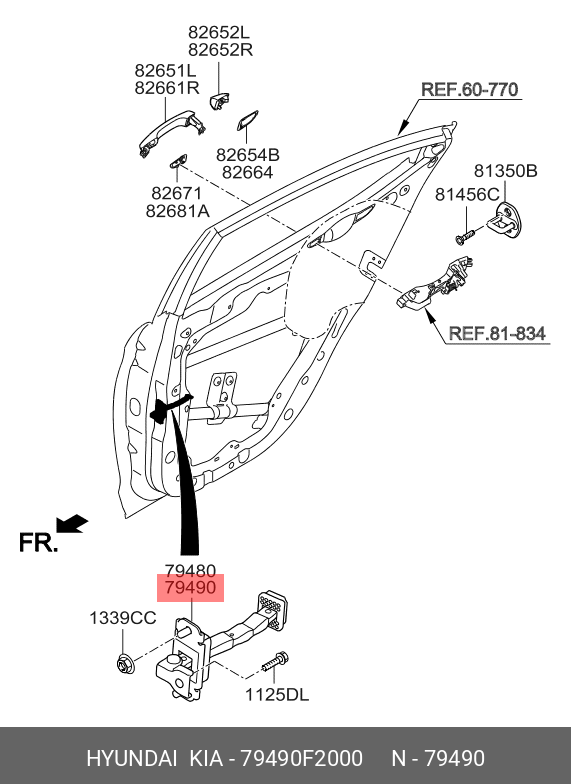 82652L
82652R

82651L
82661R

REF.60-770

82654B
82664

82671
82681A

81350B
81456C

REF.81-834

FR.

79480
79490

1339CC

1125DL

HYUNDAI KIA - 79490F2000 N - 79490