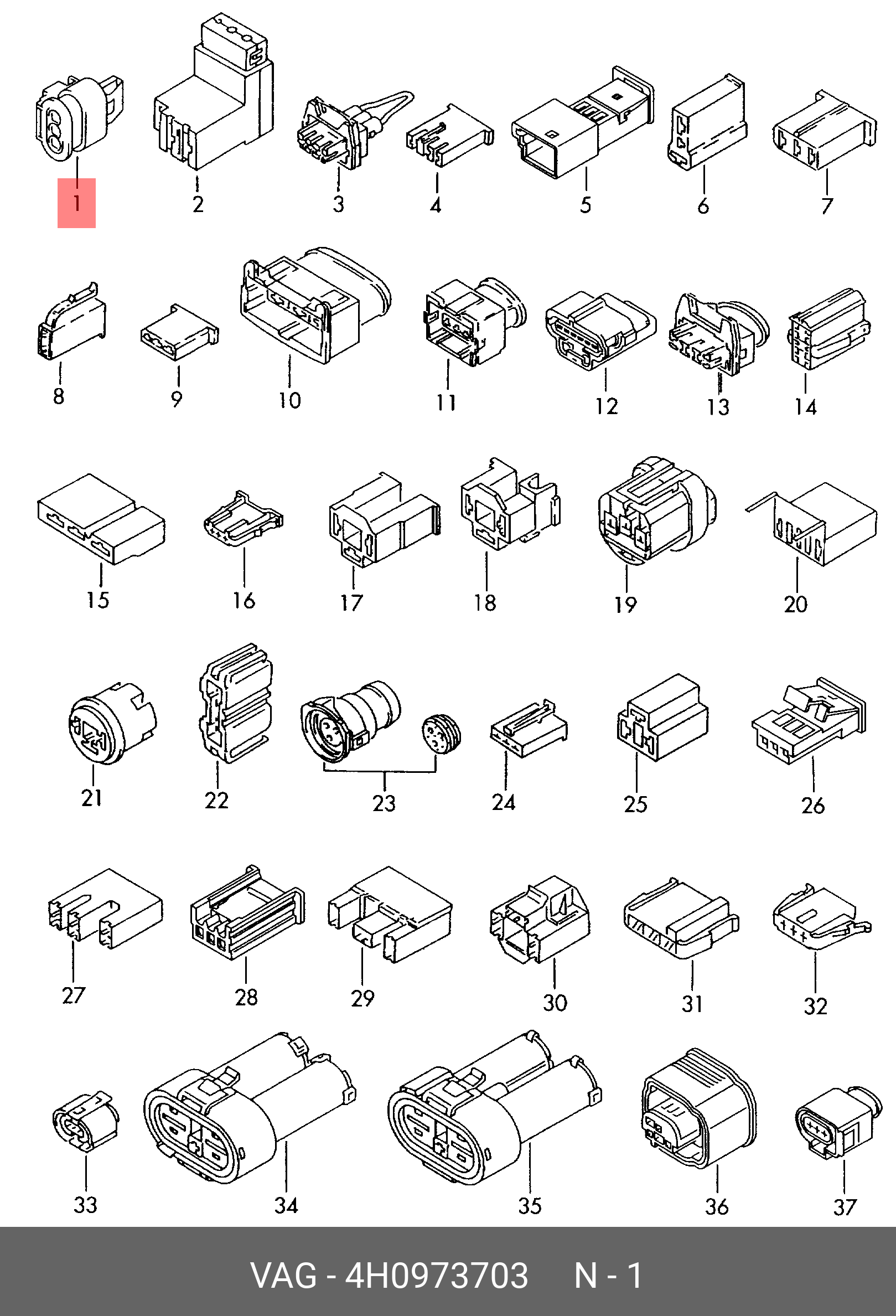 1 2 3 4 5 6 7
8 9 10 11 12 13 14
15 16 17 18 19 20
21 22 23 24 25 26
27 28 29 30 31 32
33 34 35 36 37

VAG - 4H0973703 N - 1