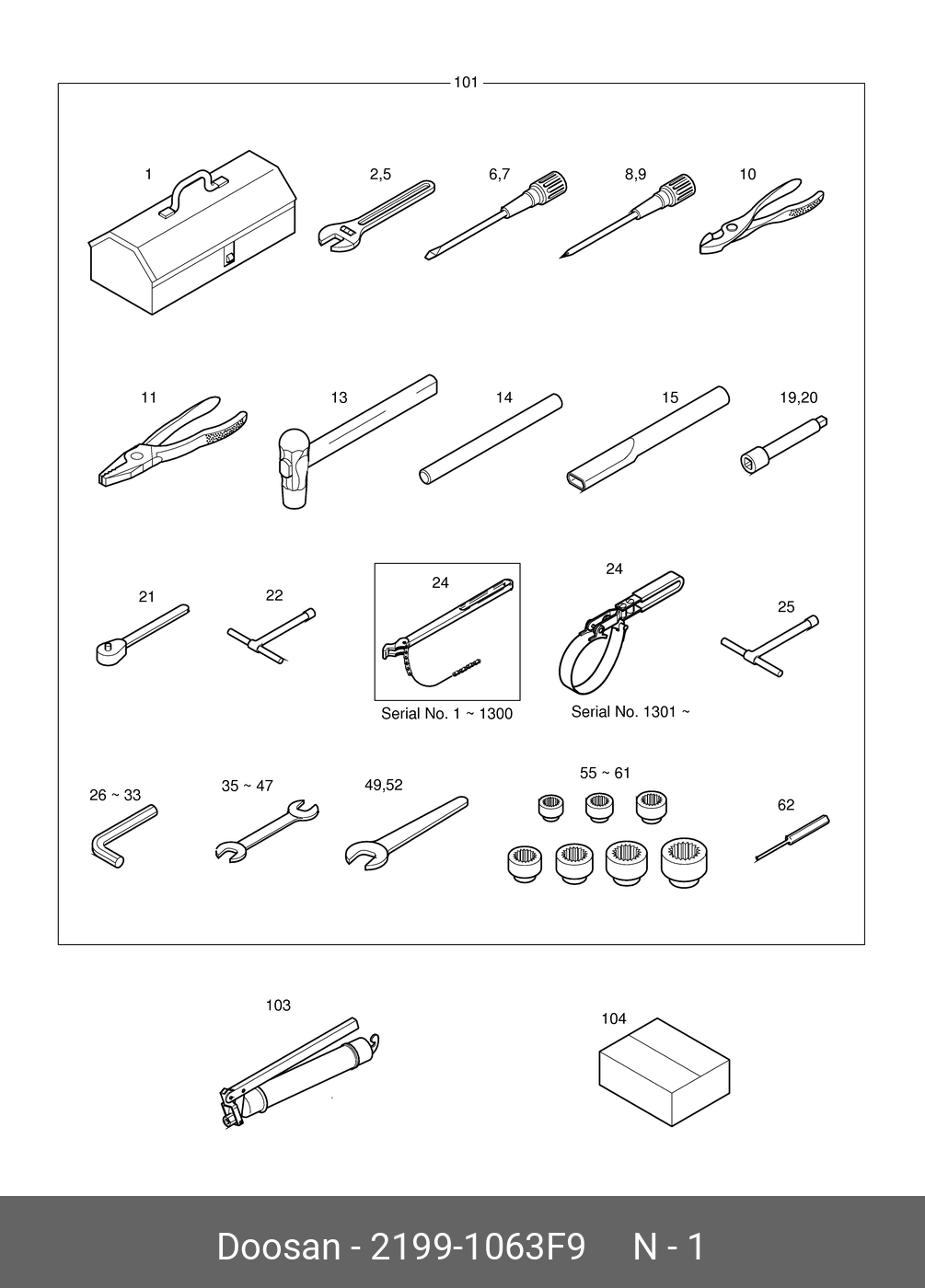 101

1

2,5

6,7

8,9

10

11

13

14

15

19,20

21

22

24

Serial No. 1 ~ 1300

24

Serial No. 1301 ~

25

26 ~ 33

35 ~ 47

49,52

55 ~ 61

62

103

104

Doosan - 2199-1063F9 N - 1