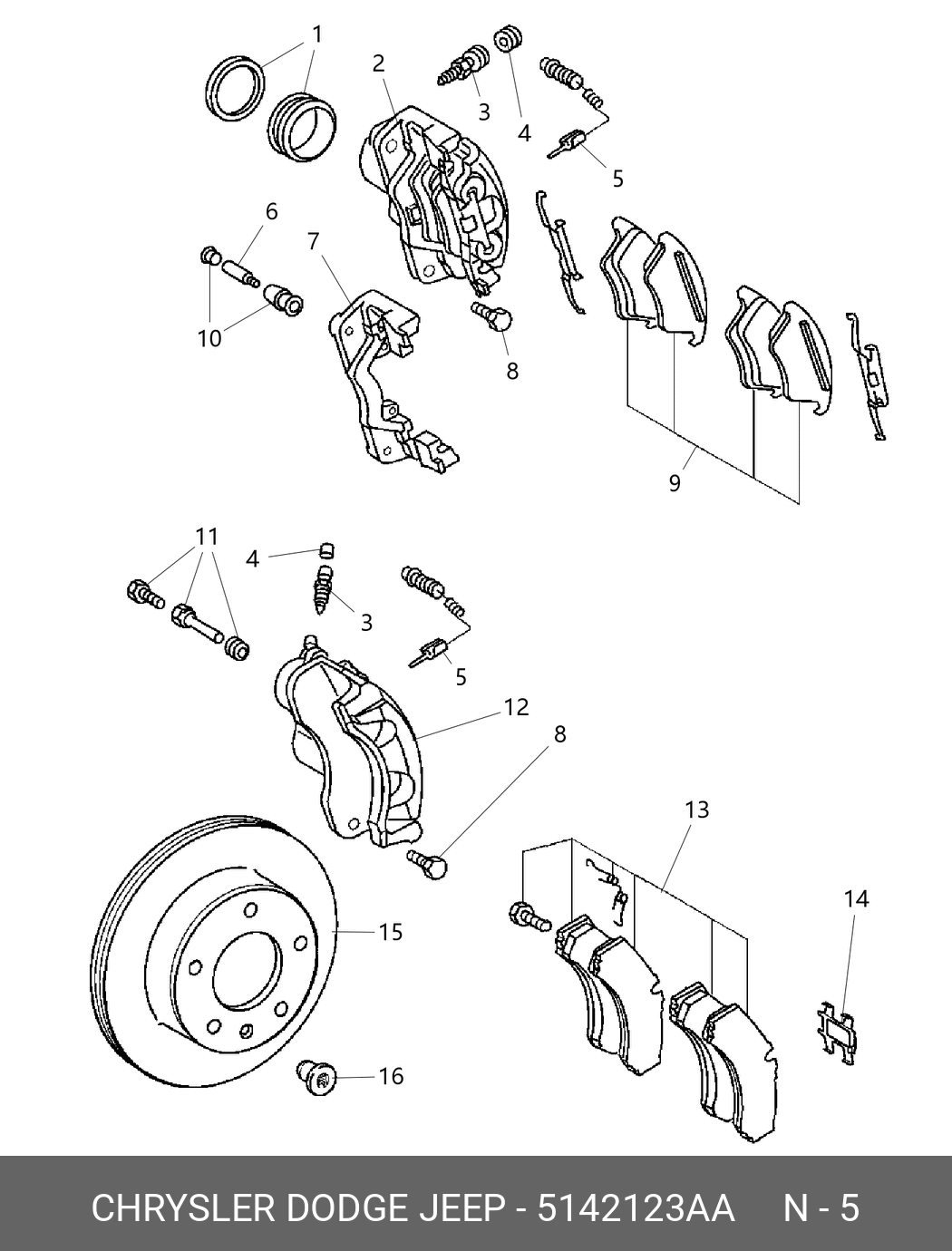 1
2
3
4
5
6
7
10
8
9
11
4
3
5
12
8
13
14
15
16

CHRYSLER DODGE JEEP - 5142123AA N - 5