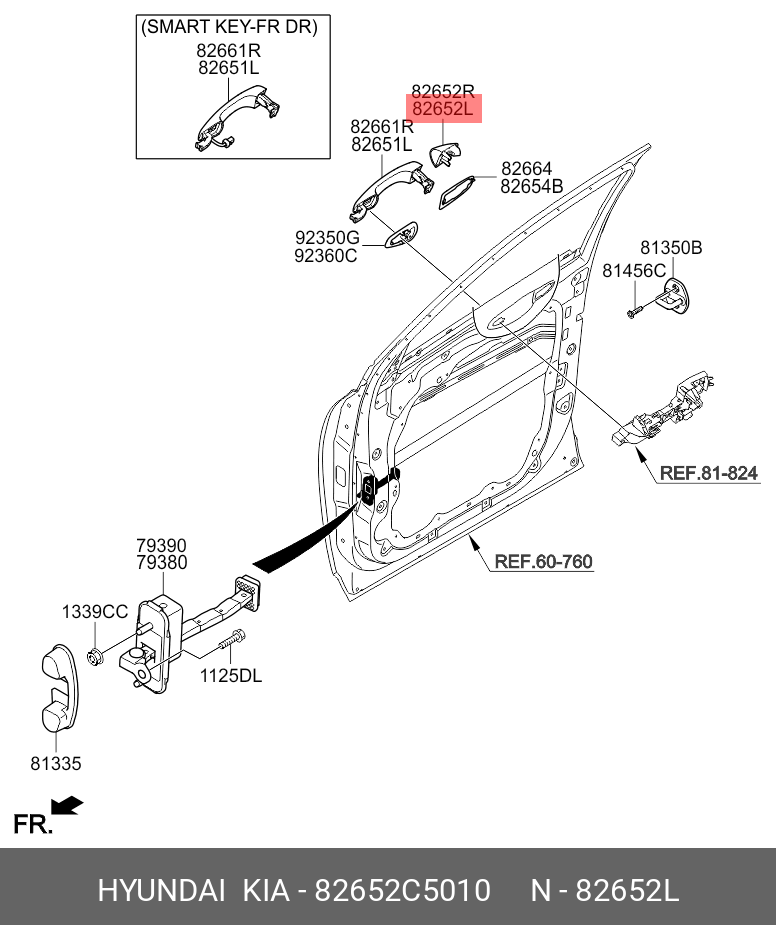 (SMART KEY-FR DR)
82661R
82651L

82652R
82652L

82661R
82651L

82664
82654B

92350G
92360C

81350B
81456C

REF.81-824

REF.60-760

79390
79380

1339CC

1125DL

81335

FR.

HYUNDAI KIA - 82652C5010 N - 82652L