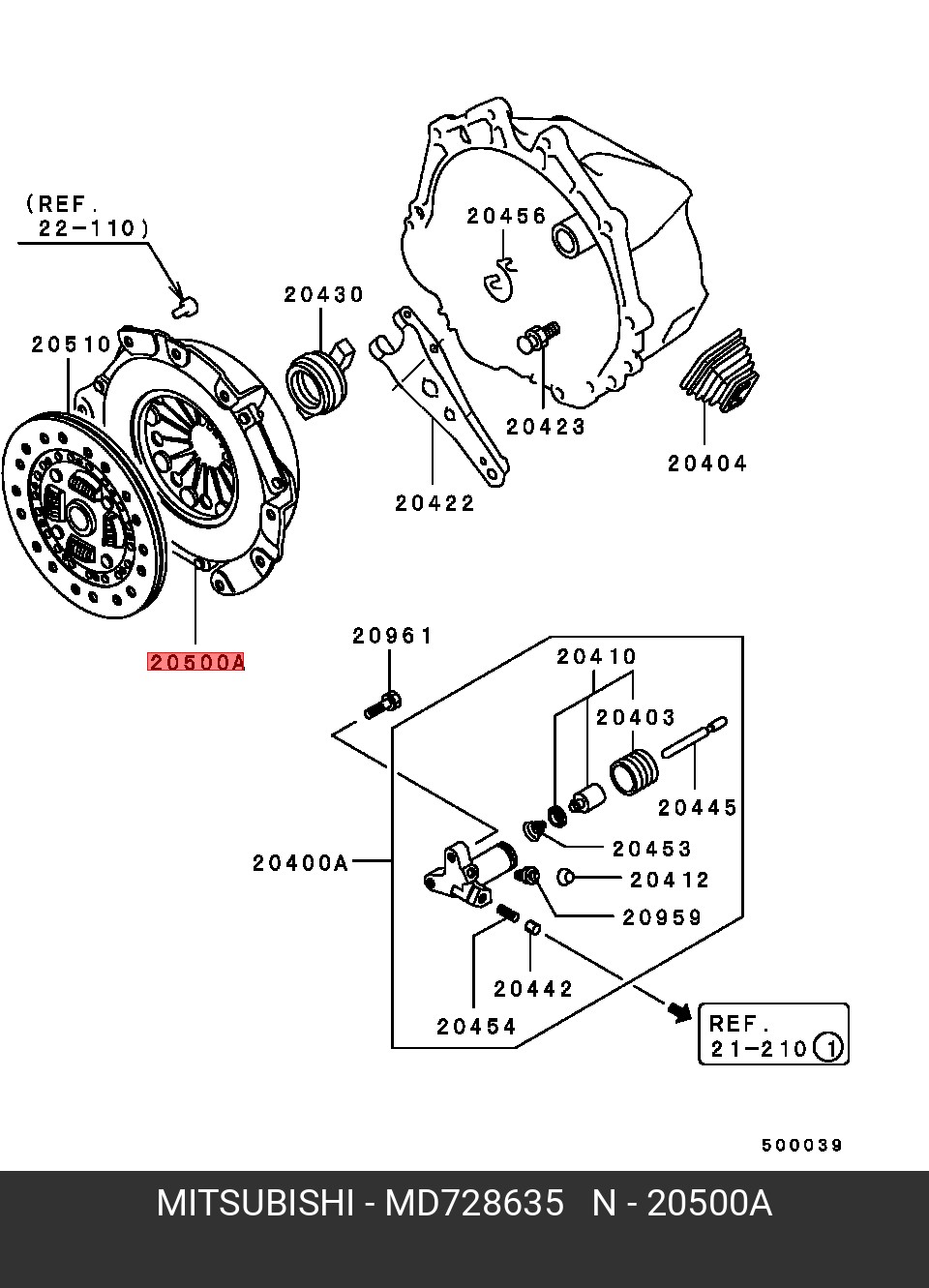 (REF.
22-110)

20456

20430

20510

20423

20404

20422

20500A

20961

20410

20403

20445

20453

20400A

20412

20959

20442

20454

REF.
21-210 1

500039

MITSUBISHI - MD728635 N - 20500A