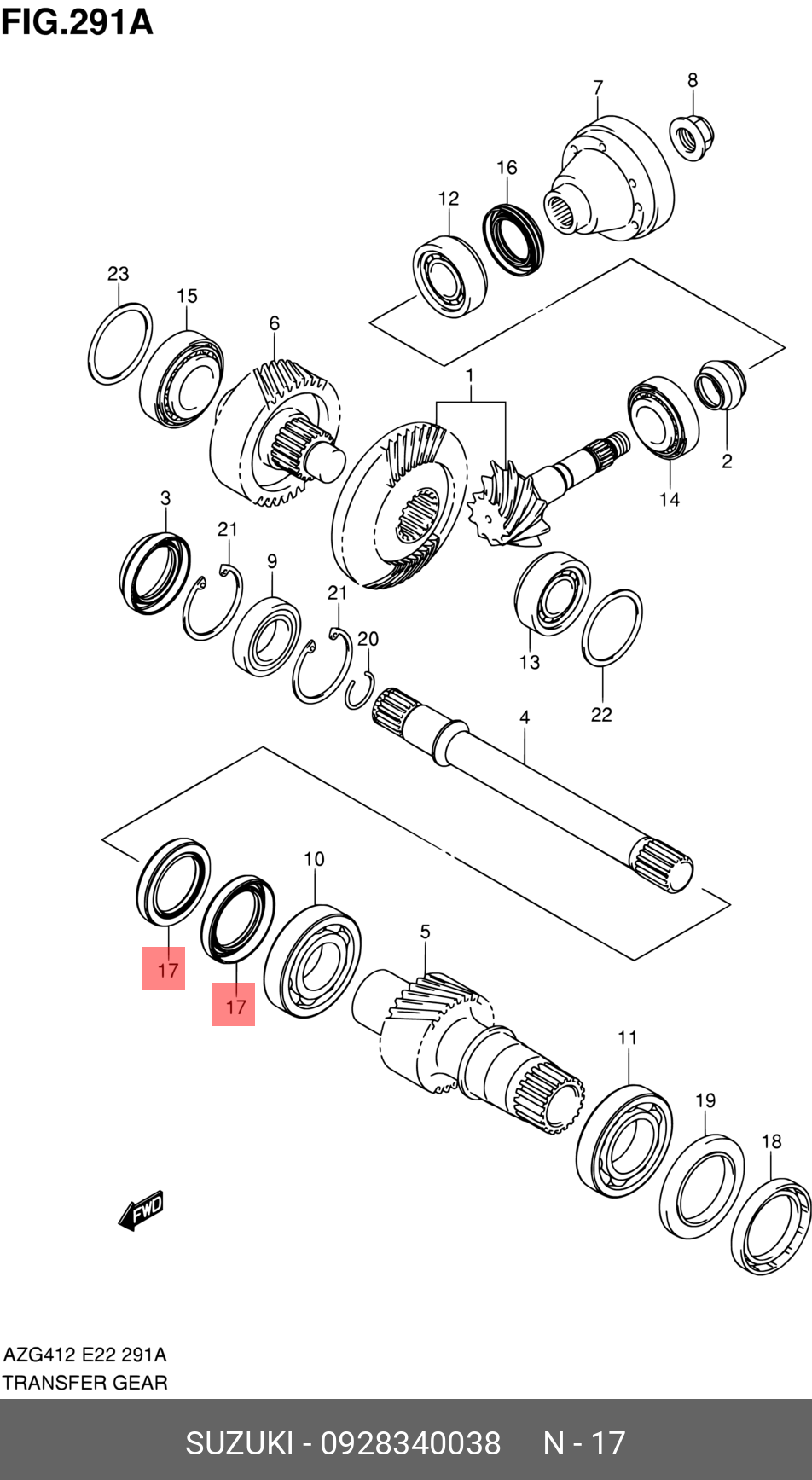 FIG.291A

7
8
16
12
23
15
6
1
2
14
3
21
9
21
20
13
22
4
10
17
17
5
11
19
18
FWD

AZG412 E22 291A
TRANSFER GEAR

SUZUKI - 0928340038 N - 17