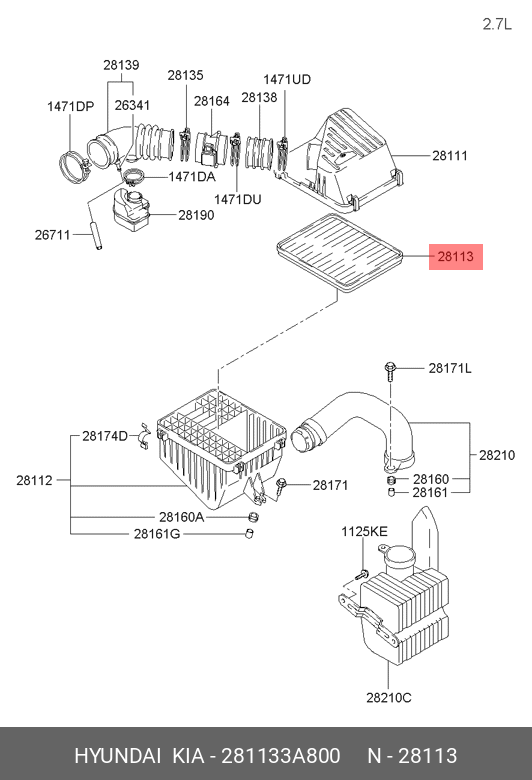 2.7L

28139
28135
1471UD
1471DP
26341
28164
28138
28111
1471DA
1471DU
28190
26711
28113
28171L
28174D
28210
28112
28171
28160
28161
28160A
28161G
1125KE
28210C

HYUNDAI KIA - 281133A800 N - 28113