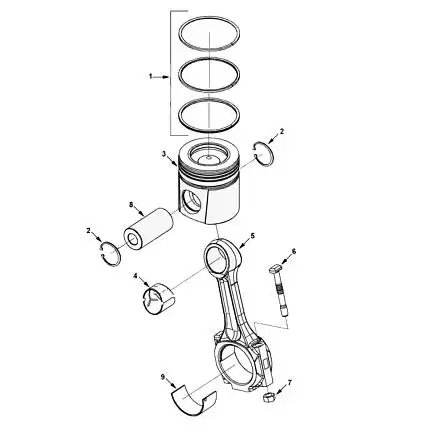 1
2
3
8
2
5
6
4
9
7