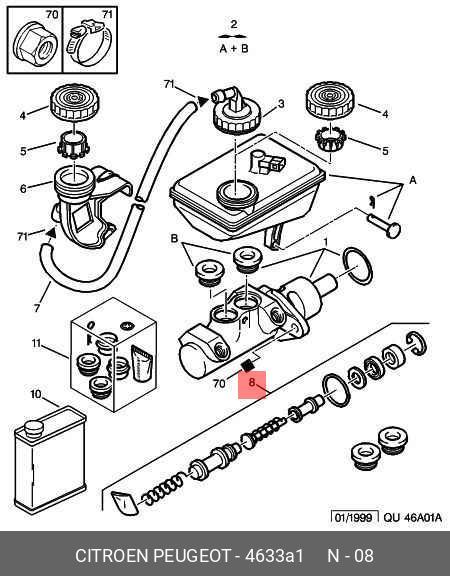 70 71

2
A + B

71
3
4
4
5
5
6
A
71
B
1
7
11
70
8
10

01/1999 QU 46A01A

CITROEN PEUGEOT - 4633a1 N - 08