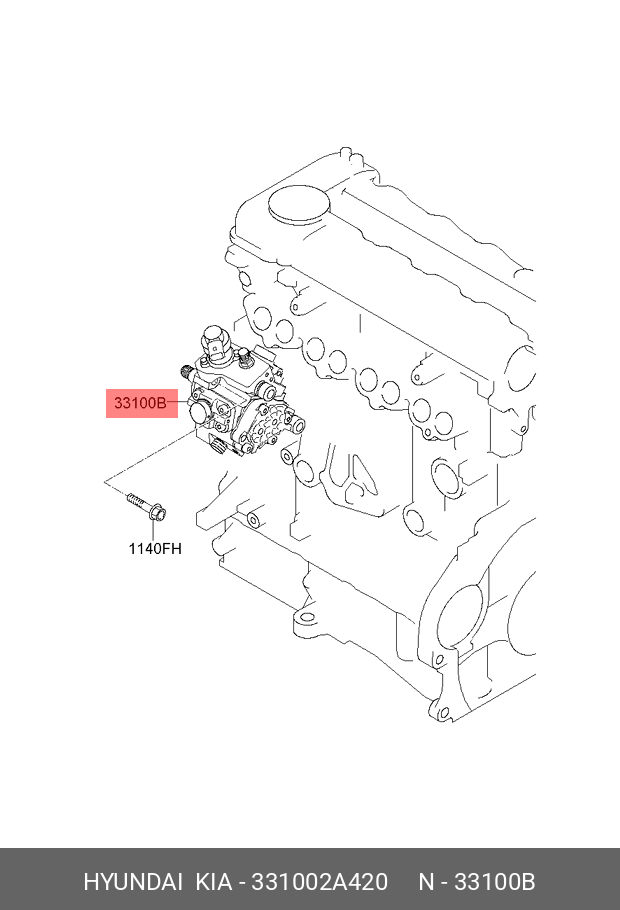 33100B

1140FH

HYUNDAI KIA - 331002A420 N - 33100B