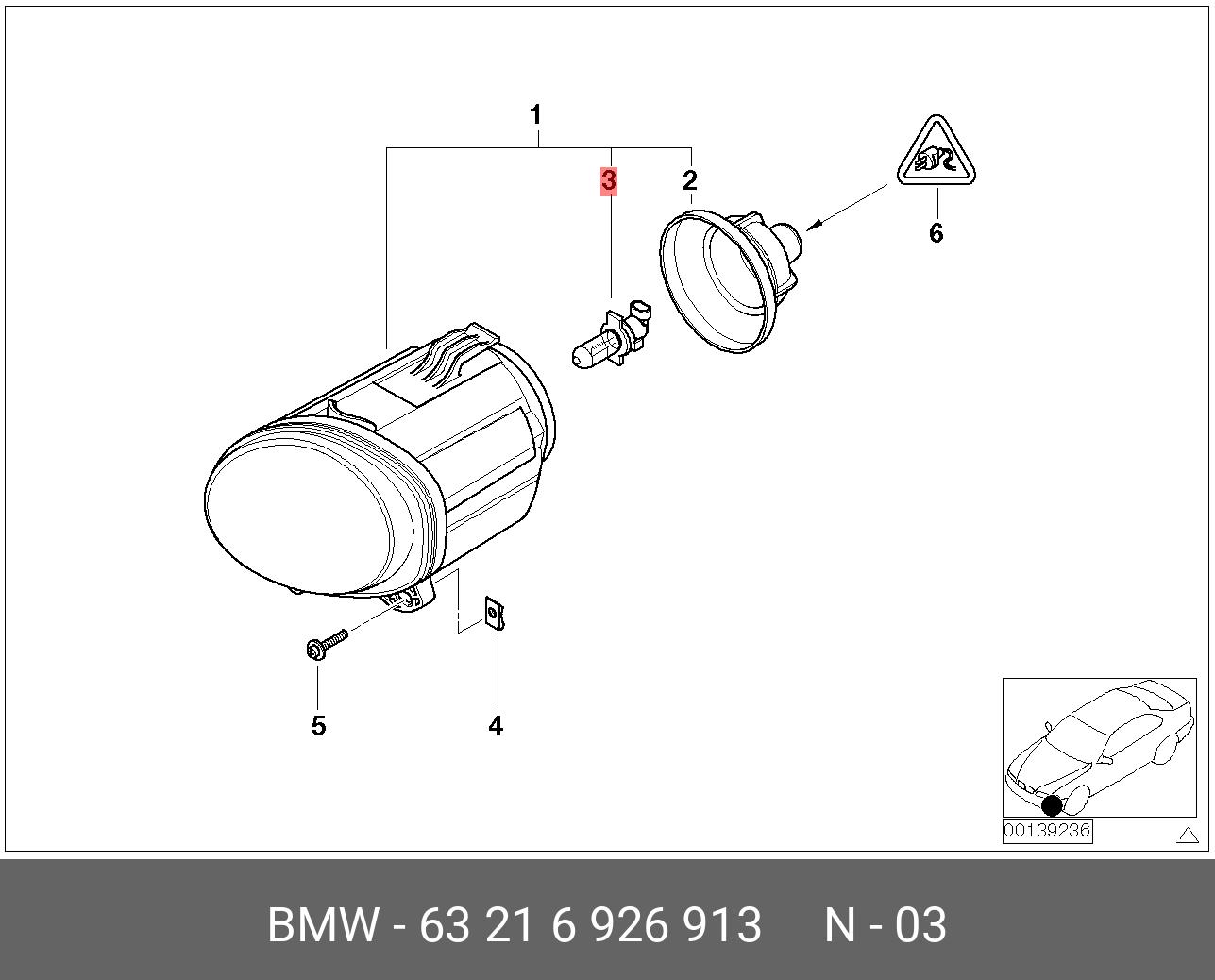 1
3
2
6
5
4
00139236
BMW - 63 21 6 926 913 N - 03